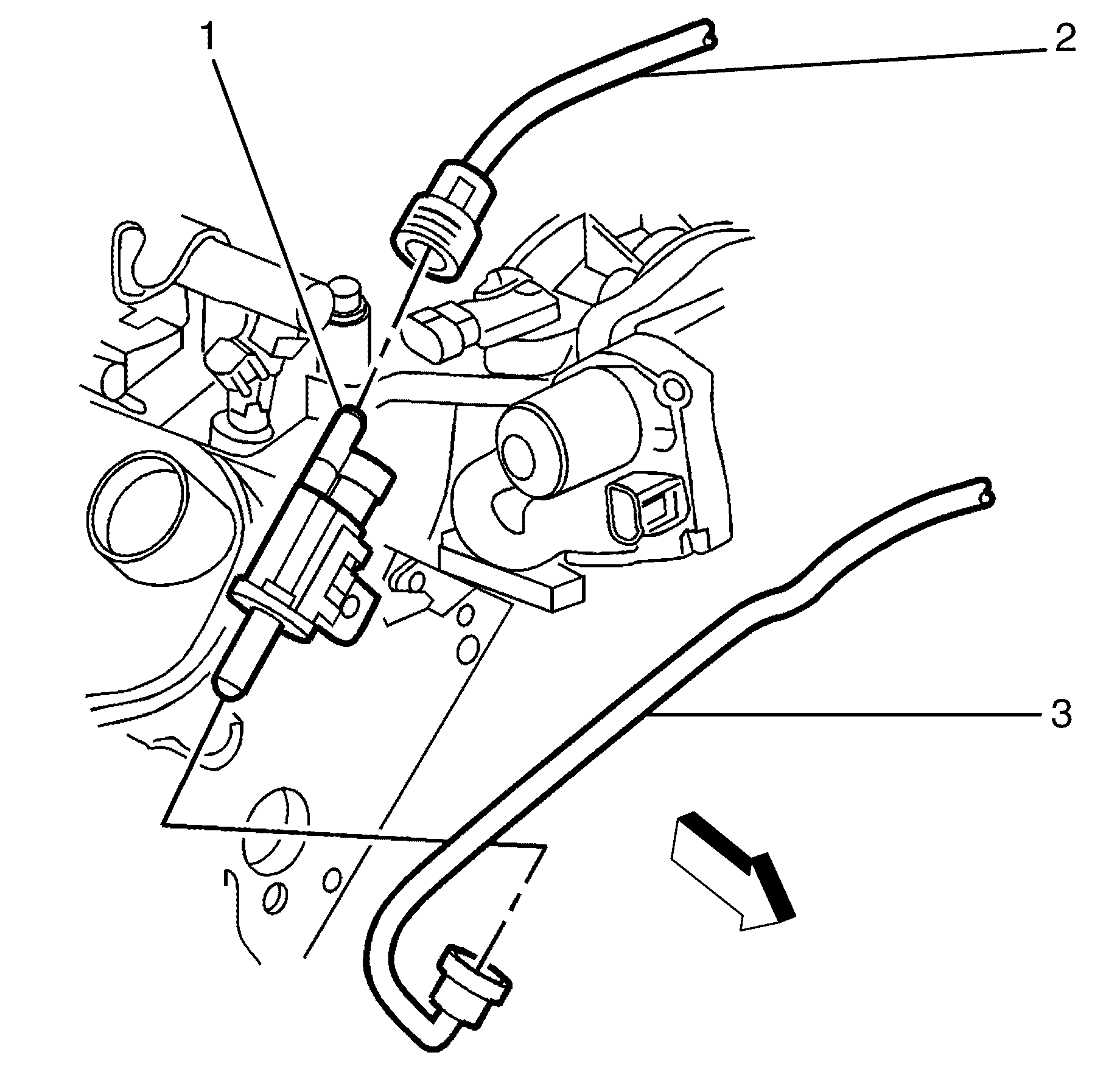 1
2
3