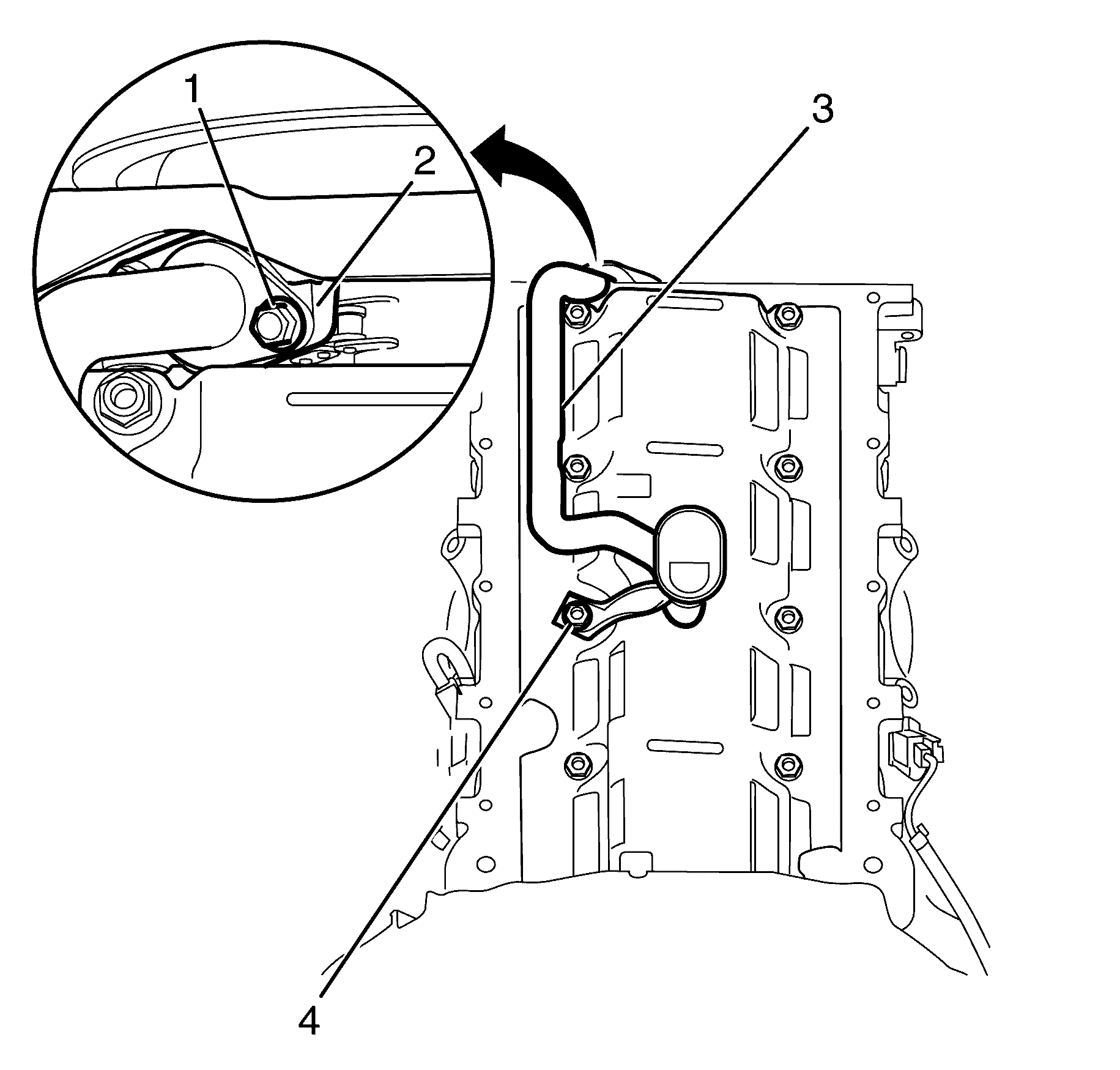 1
2
3
4