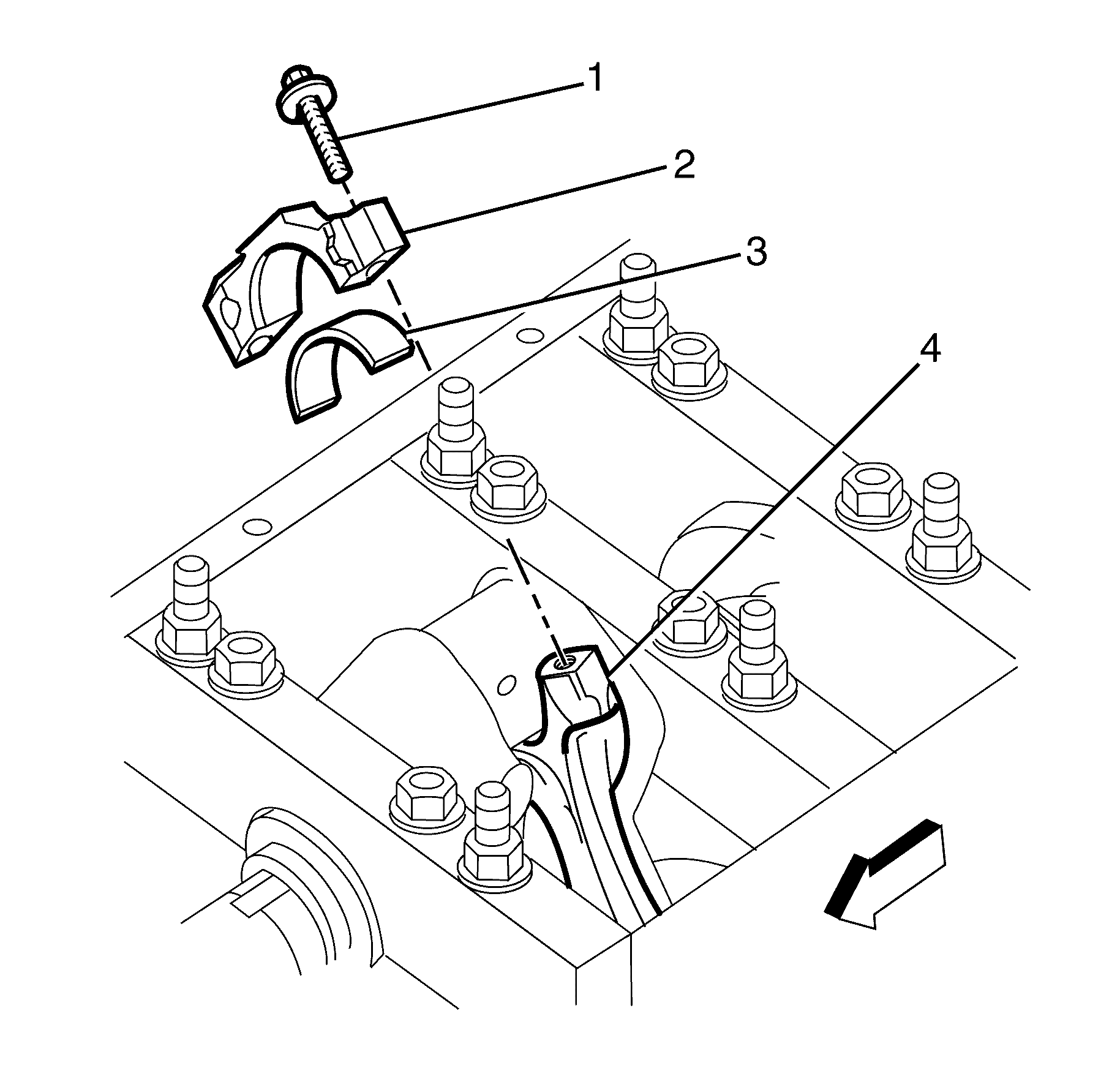 1
2
3
4