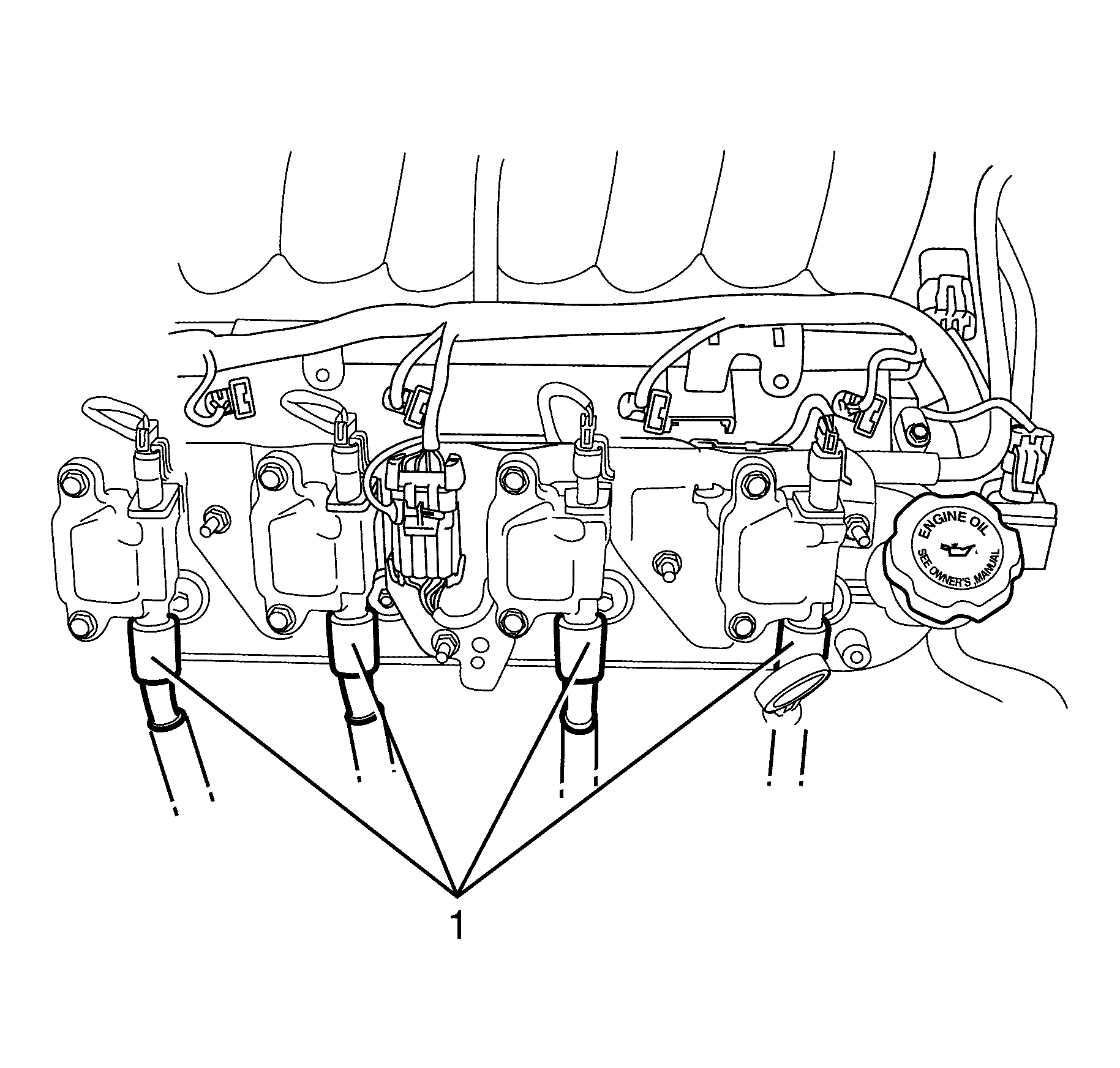 ENGINE OIL
SEE OWNER'S MANUAL
1