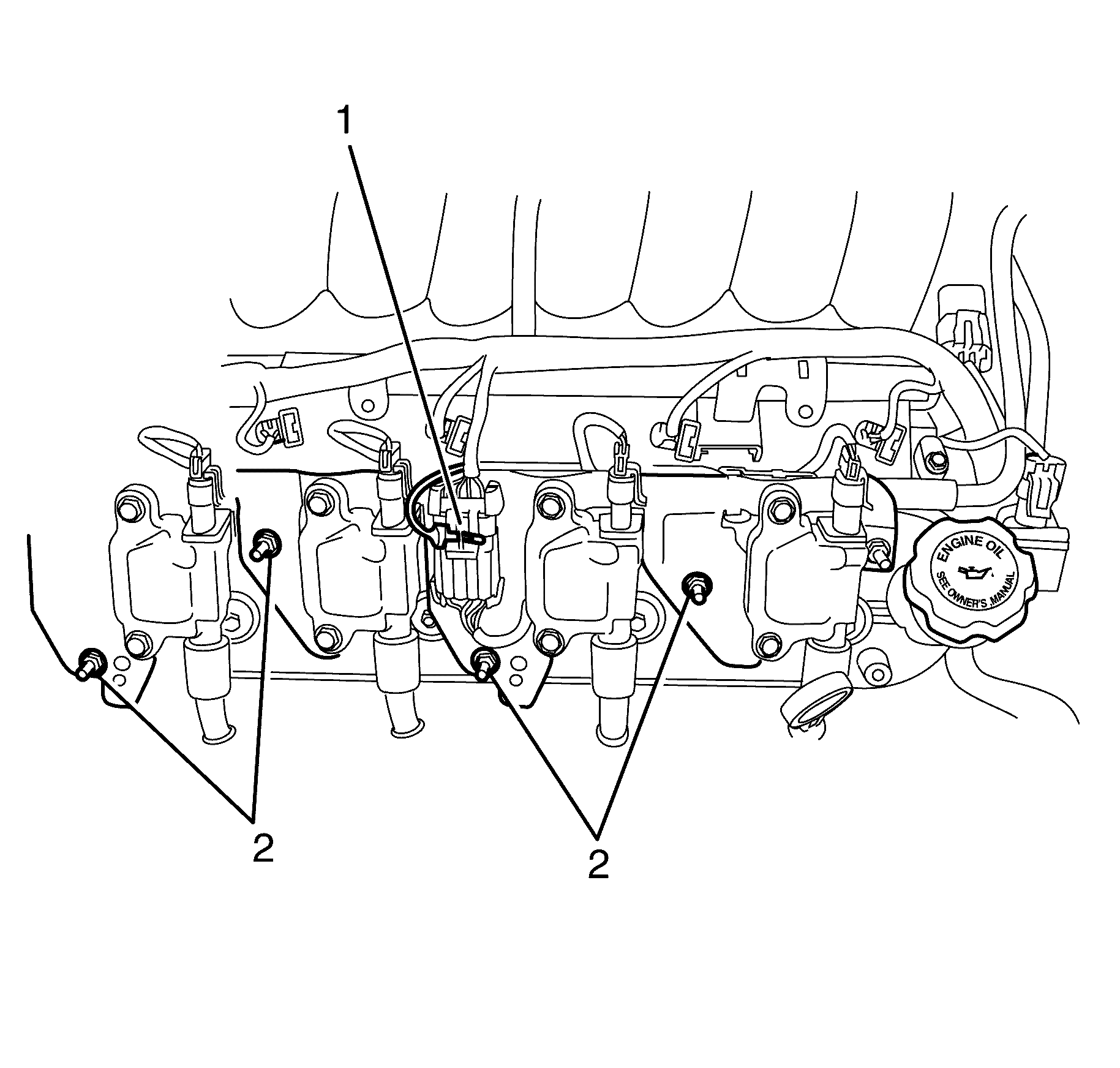 1

ENGINE OIL
SEE OWNER'S MANUAL

2

2