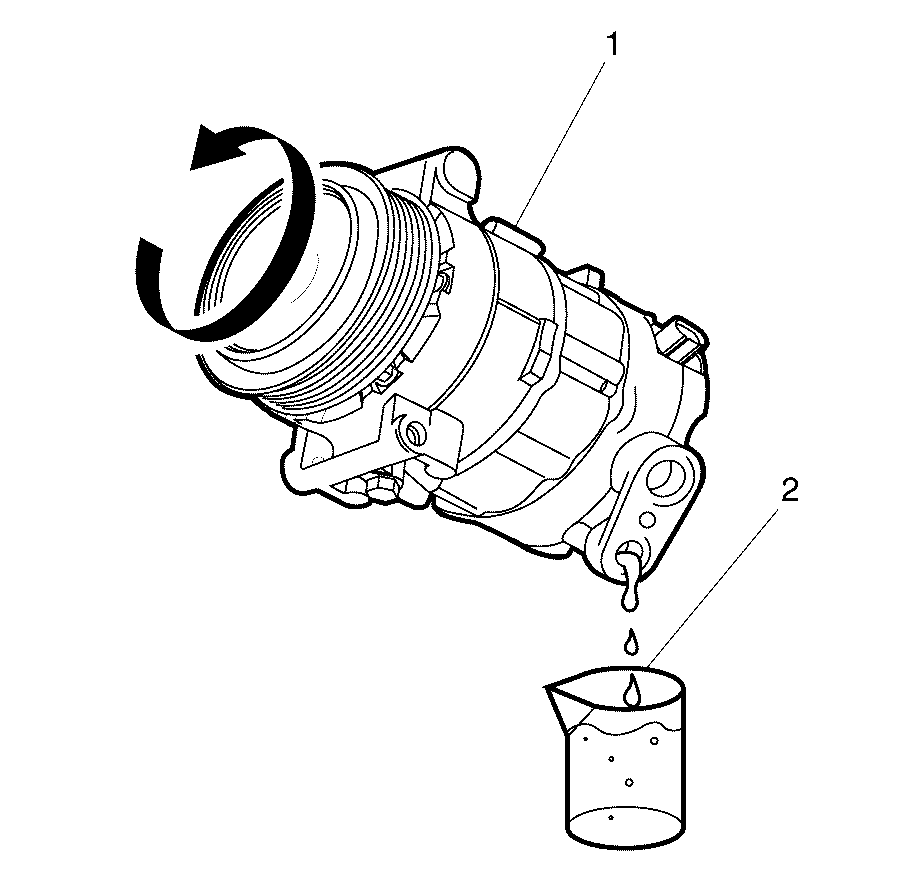 1

2