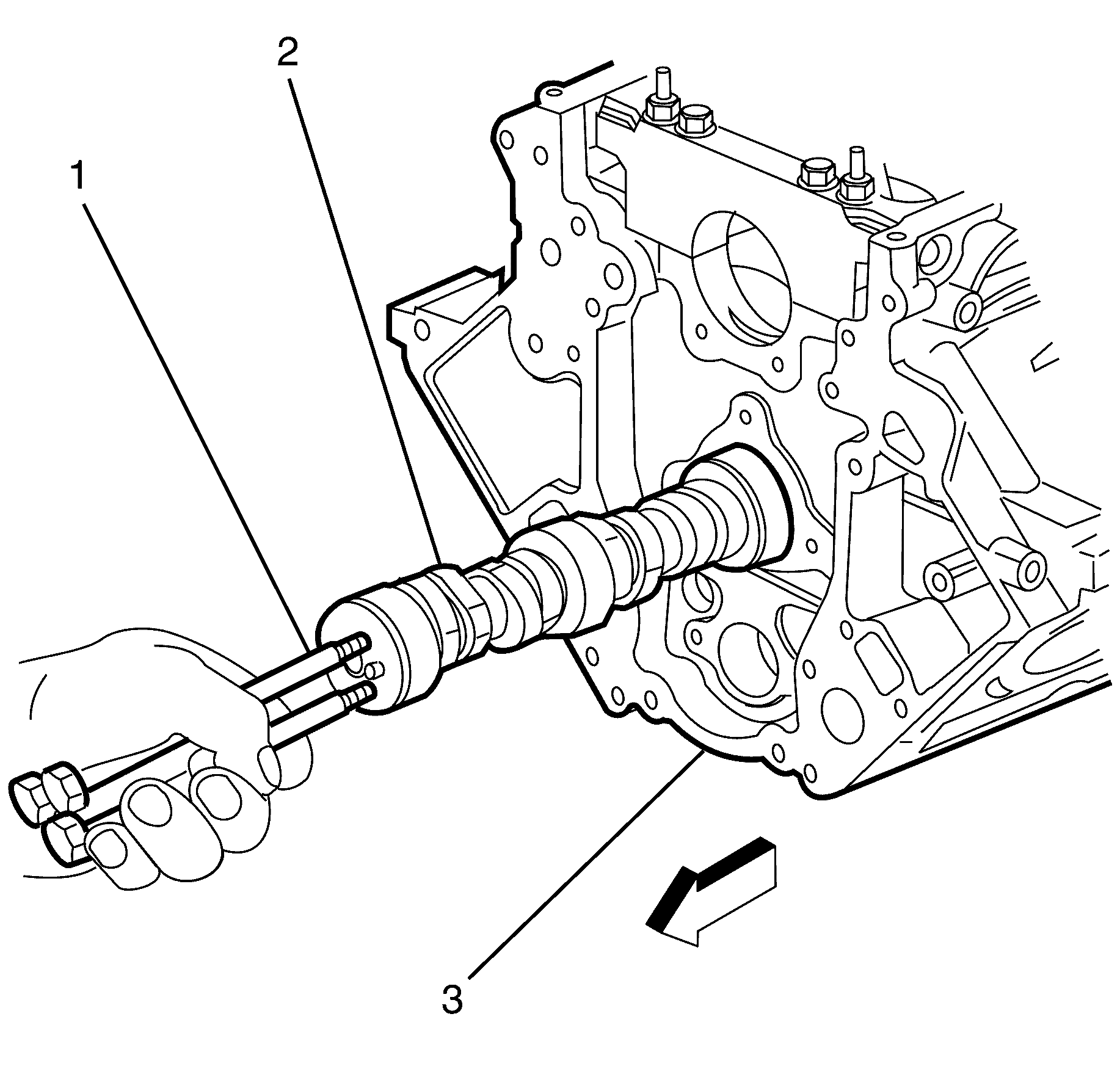 2
1
3