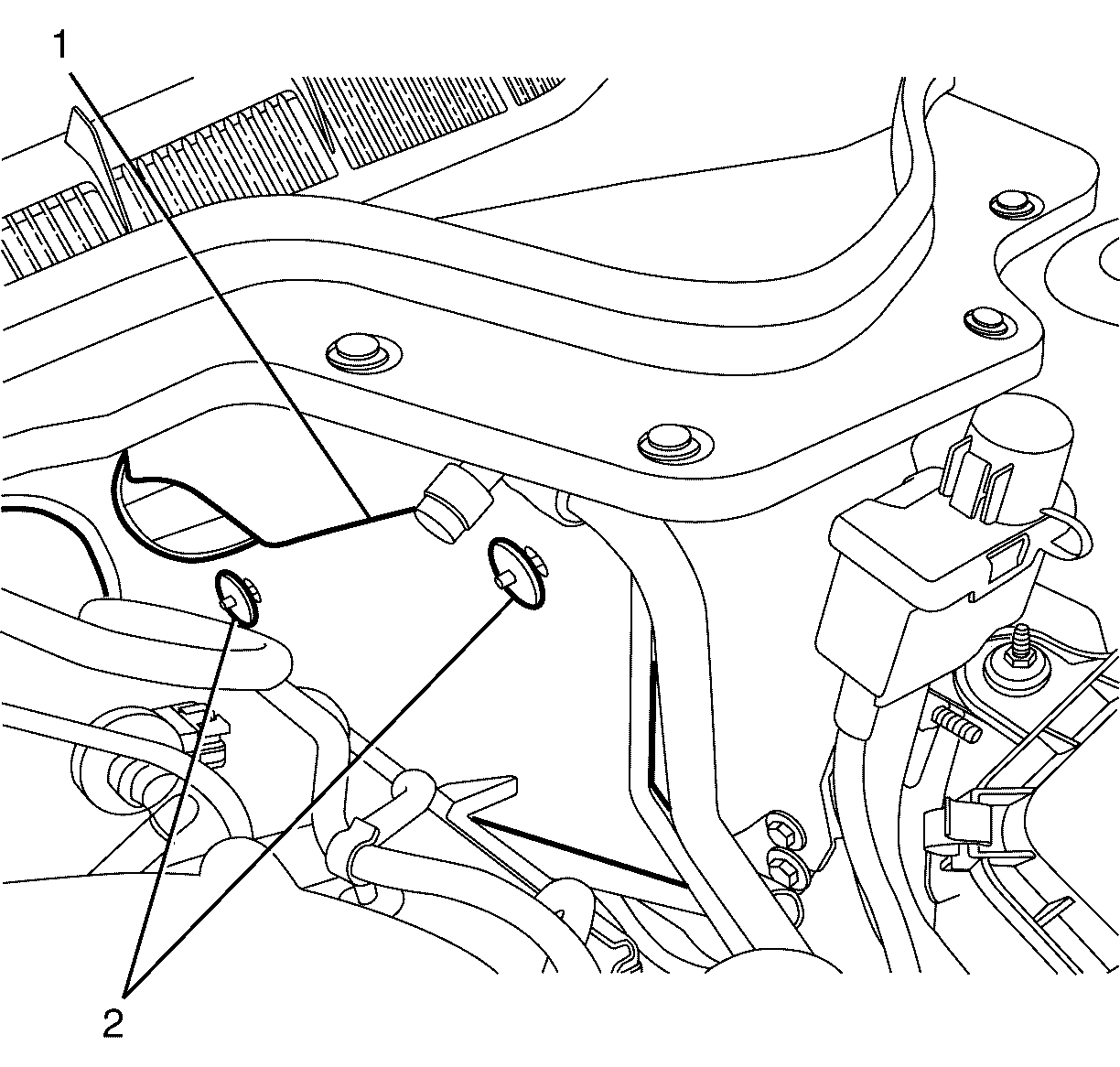 1

2