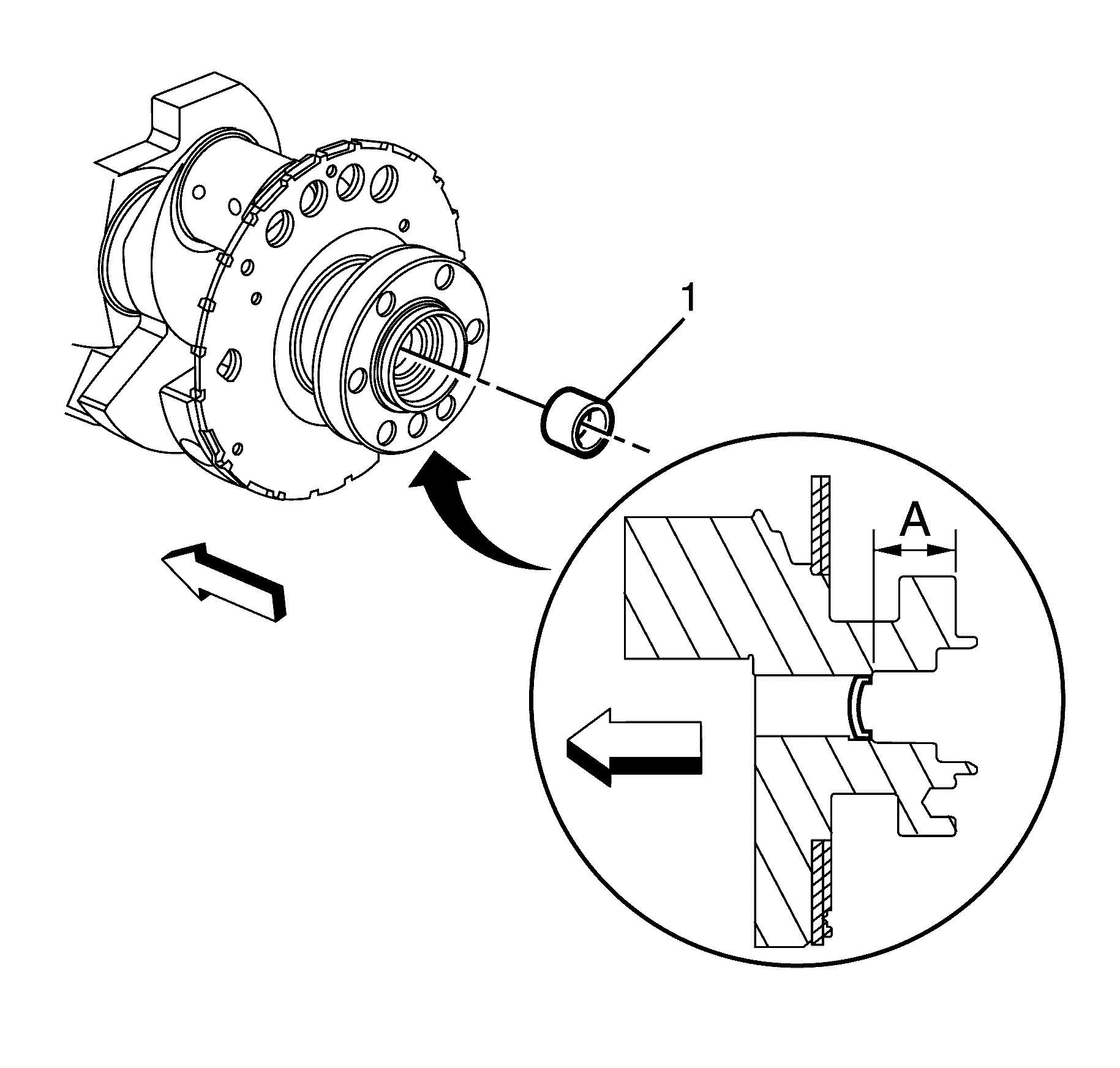 1

A