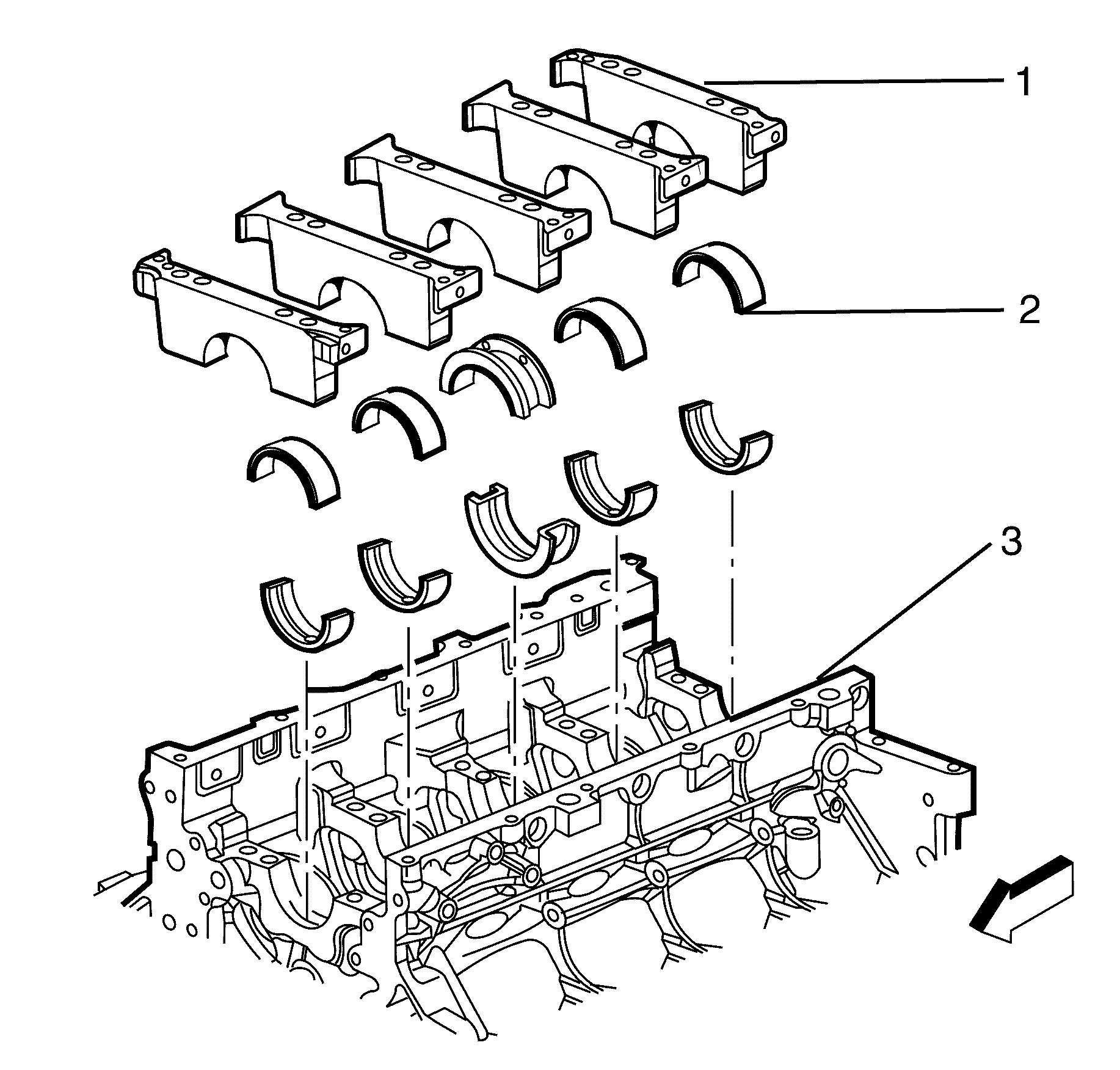 1
2
3