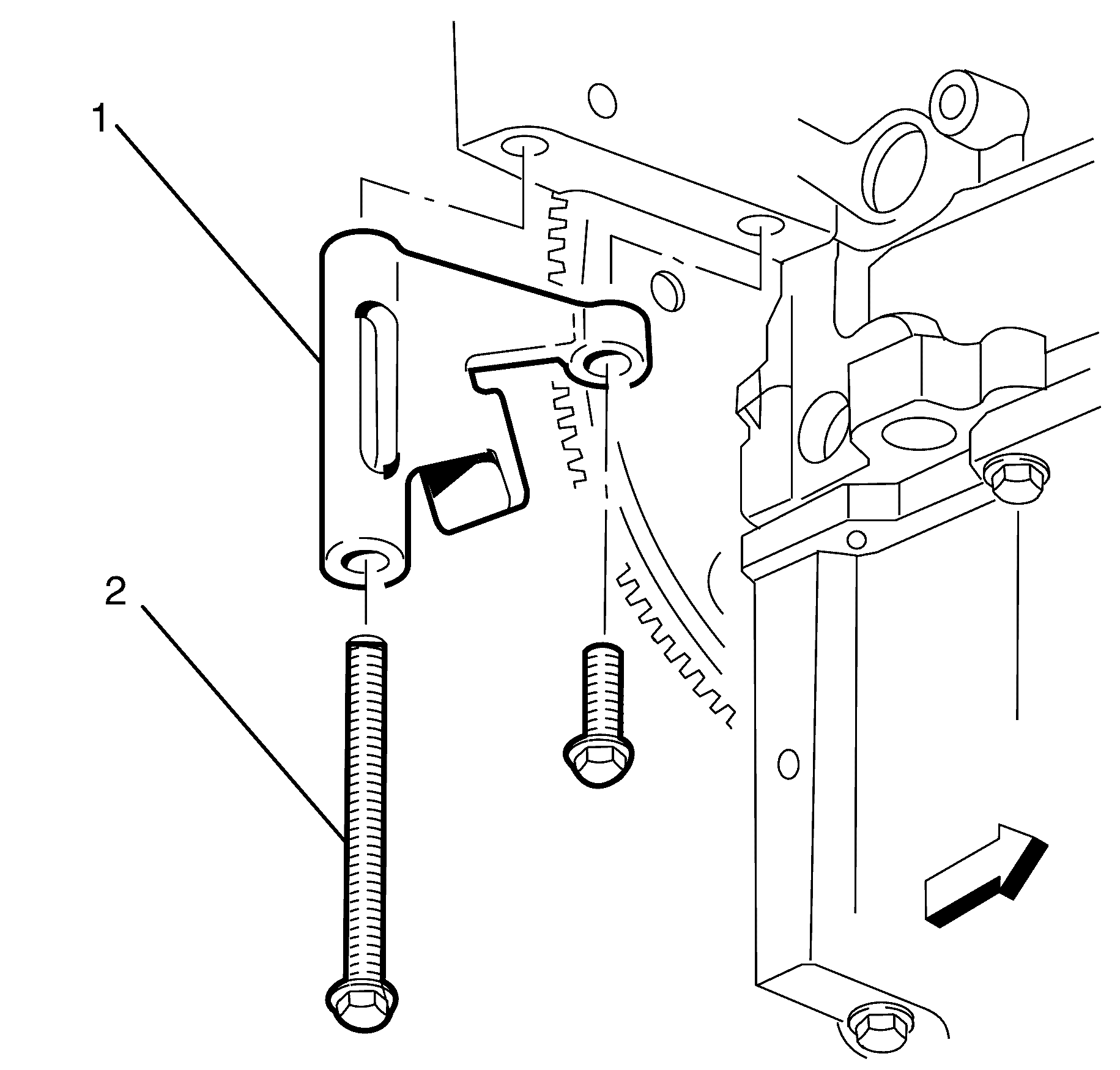 1
2