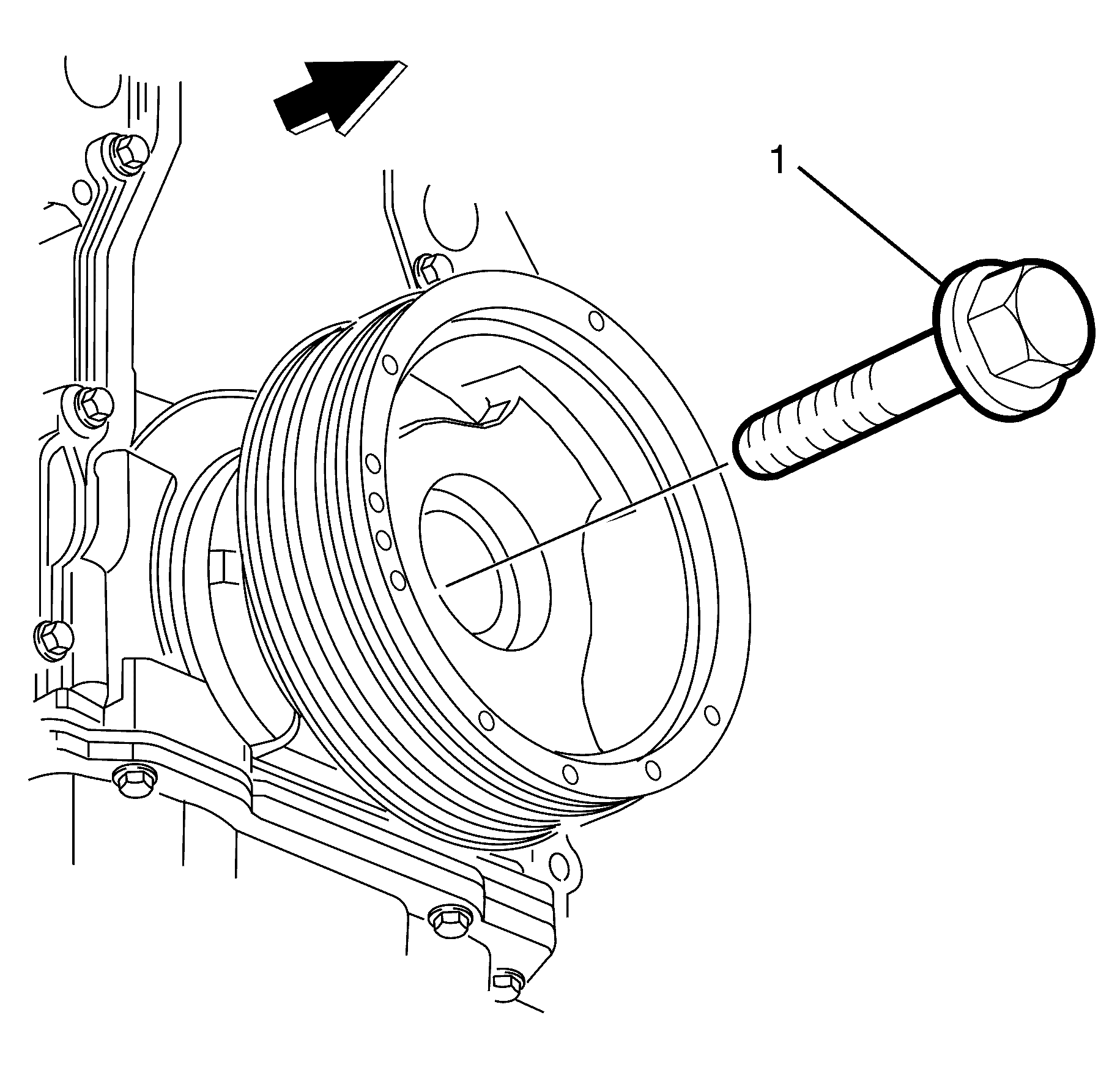 1