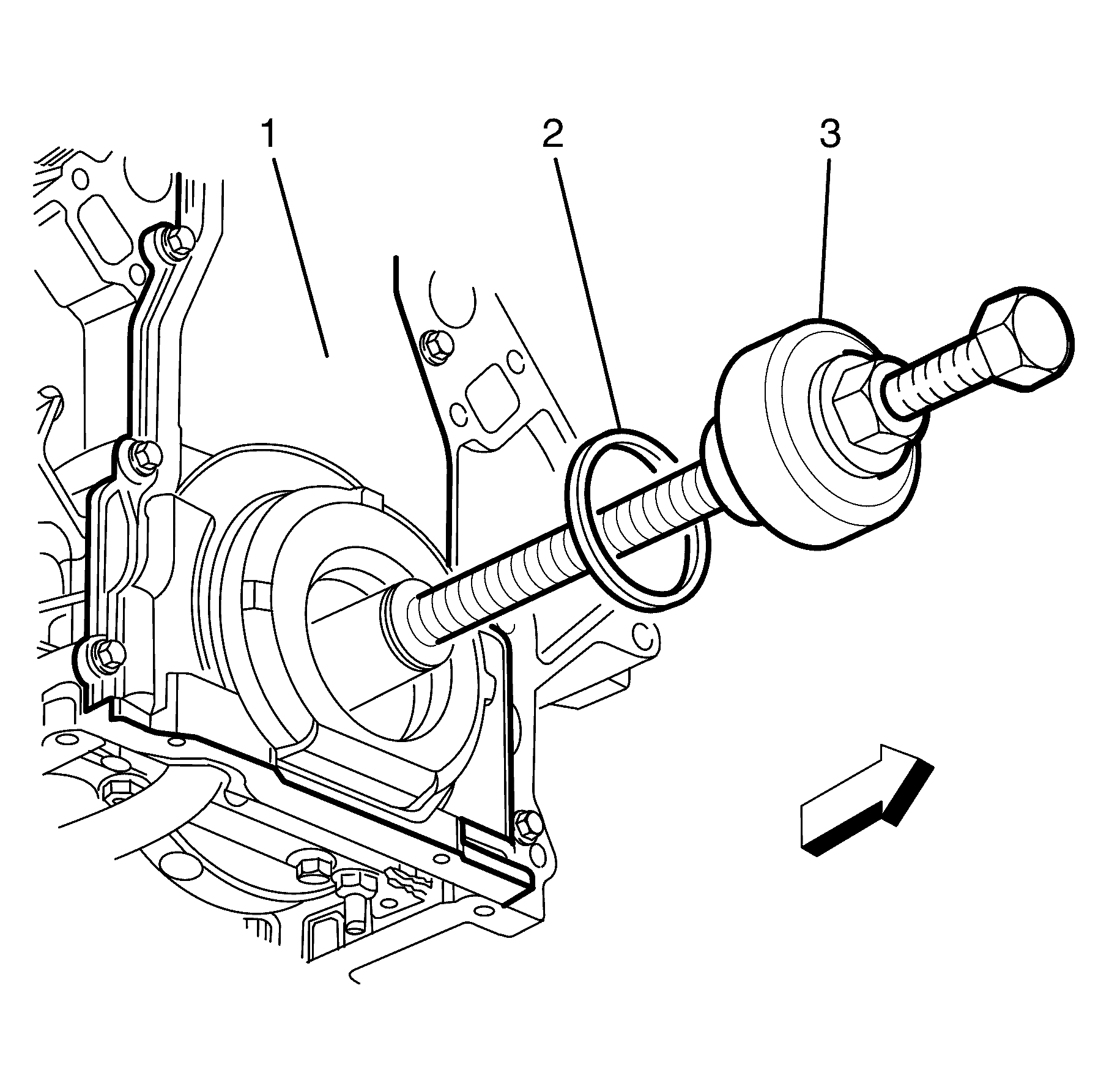 1
2
3