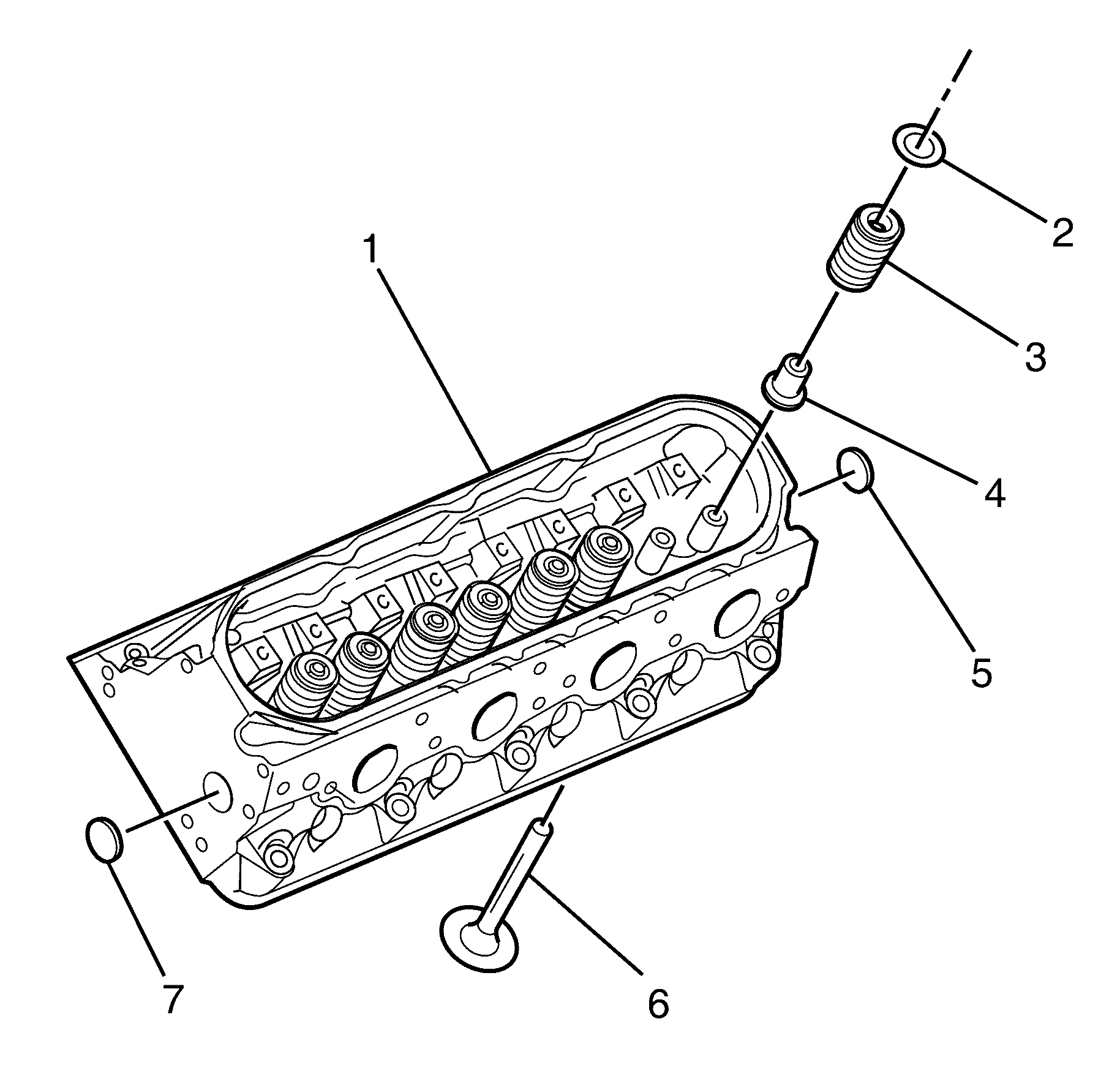 1
2
3
4
5
6
7