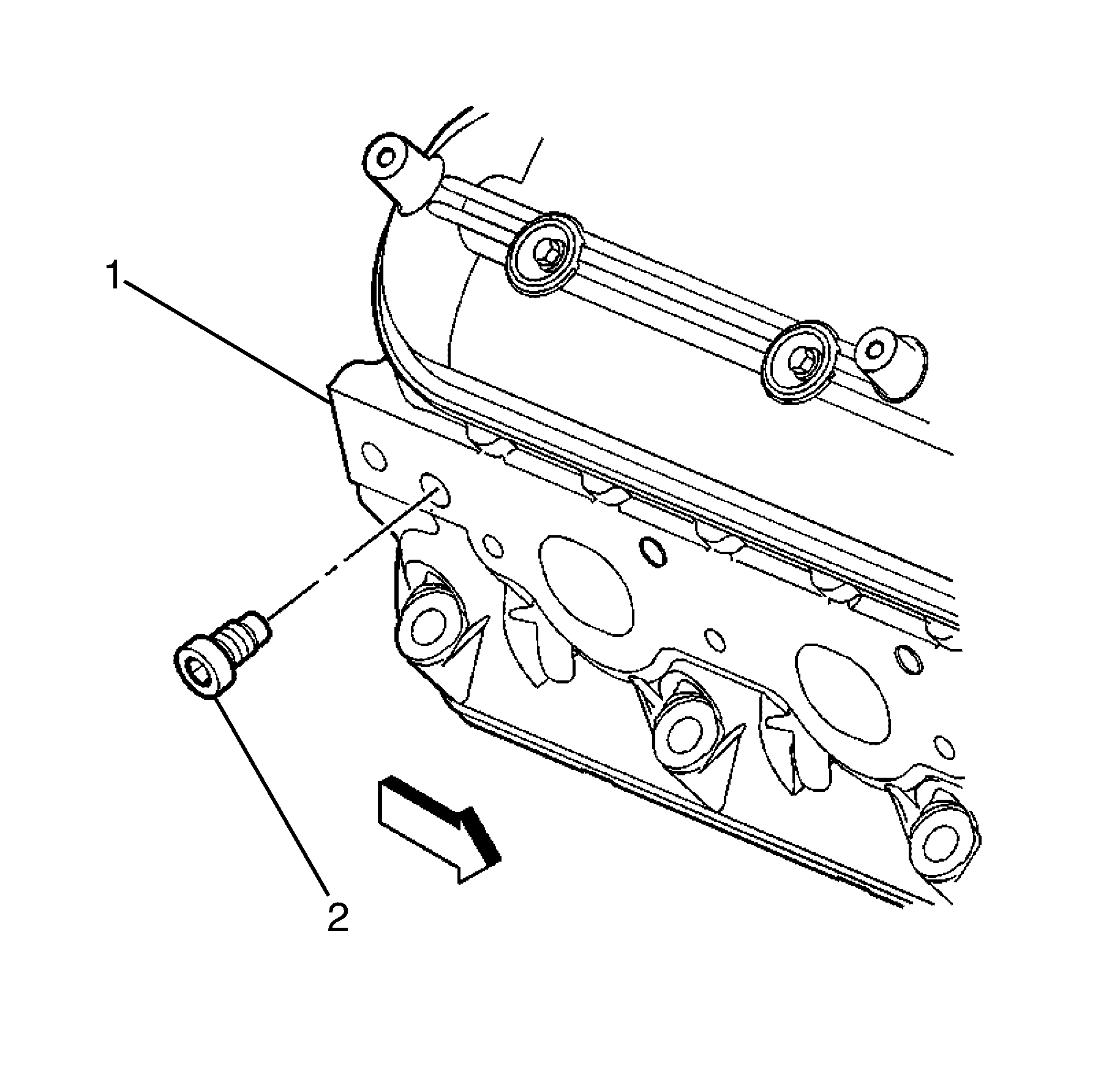 1

2