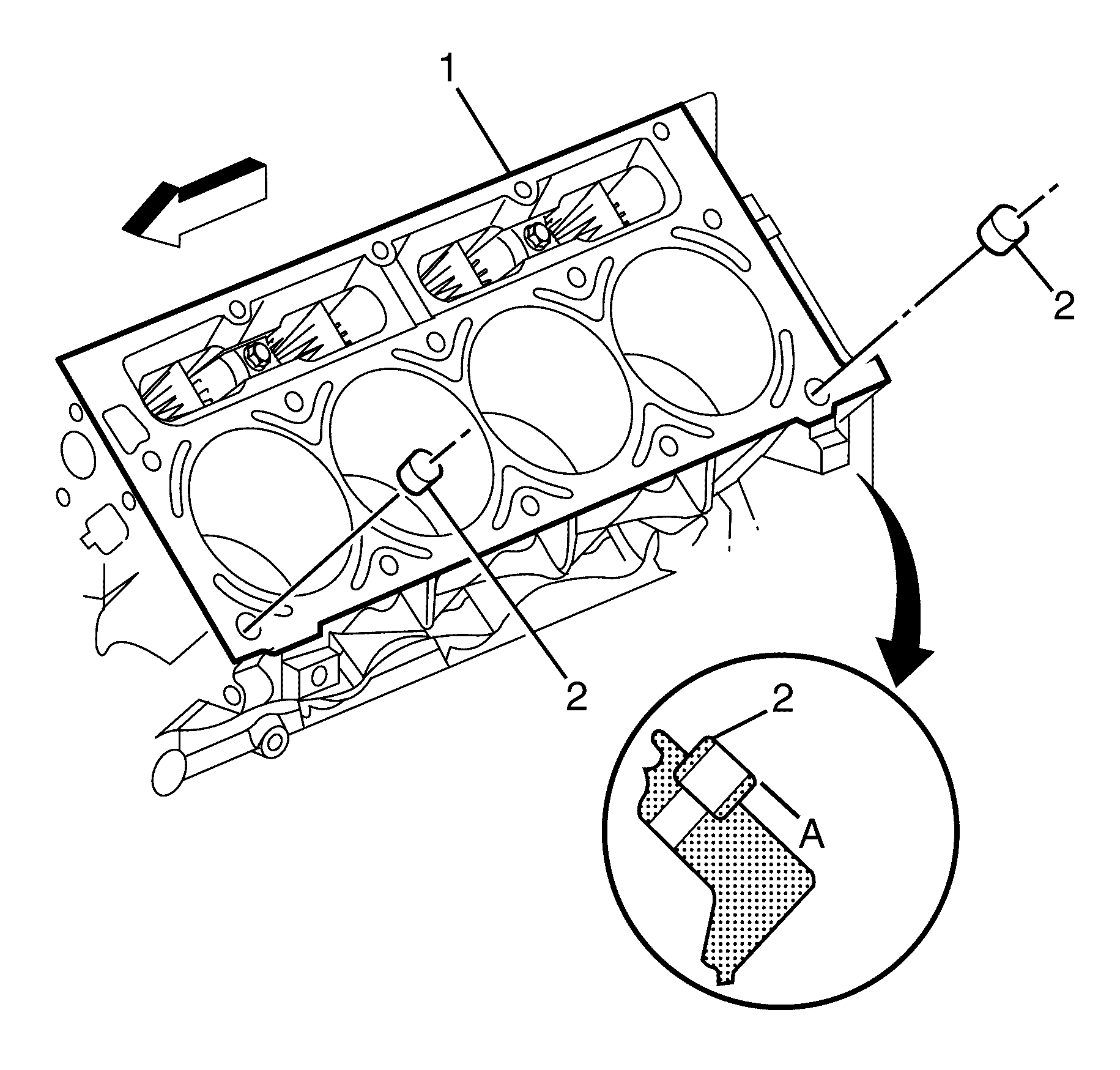 1

2

2

2

A