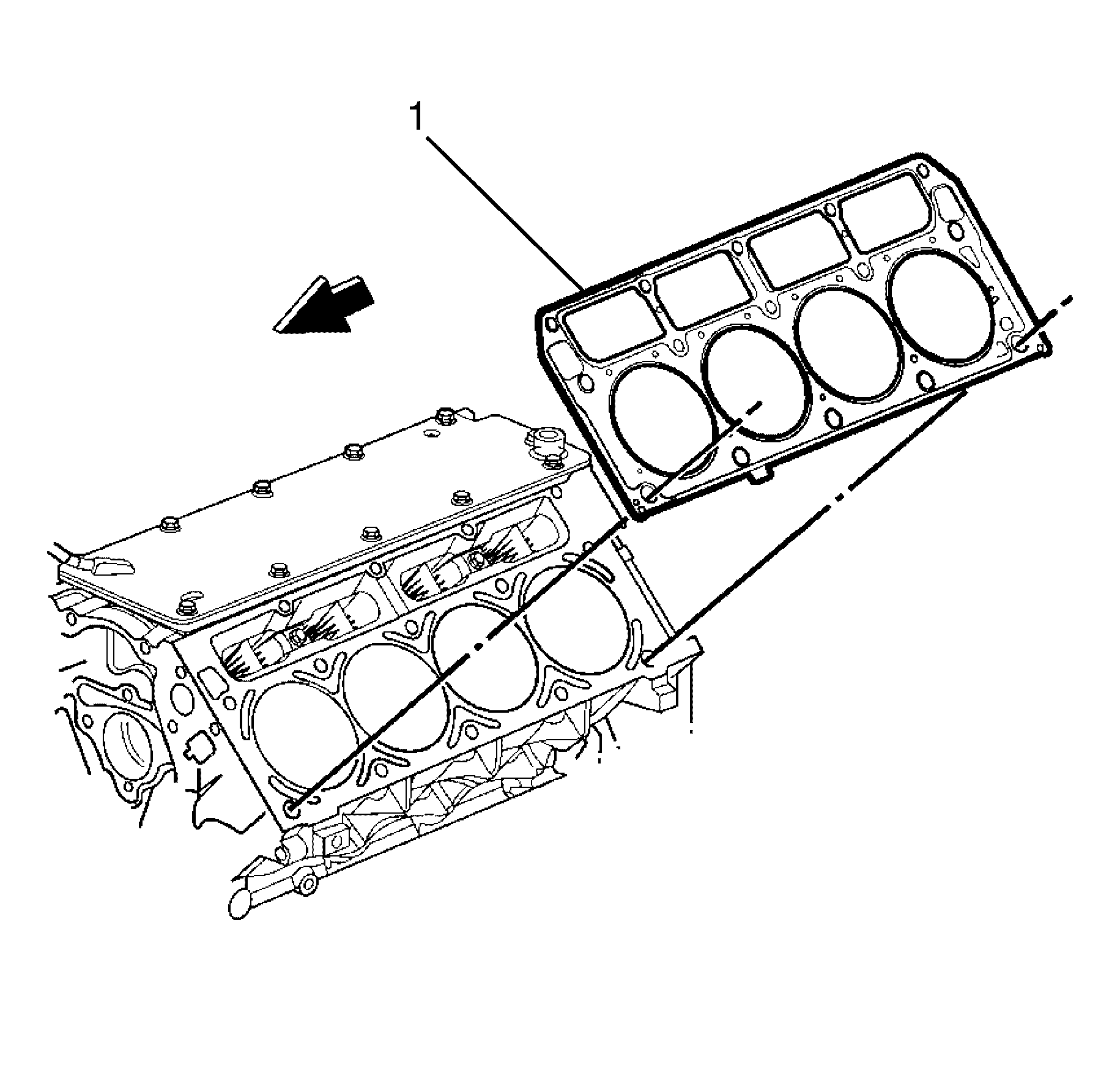 1