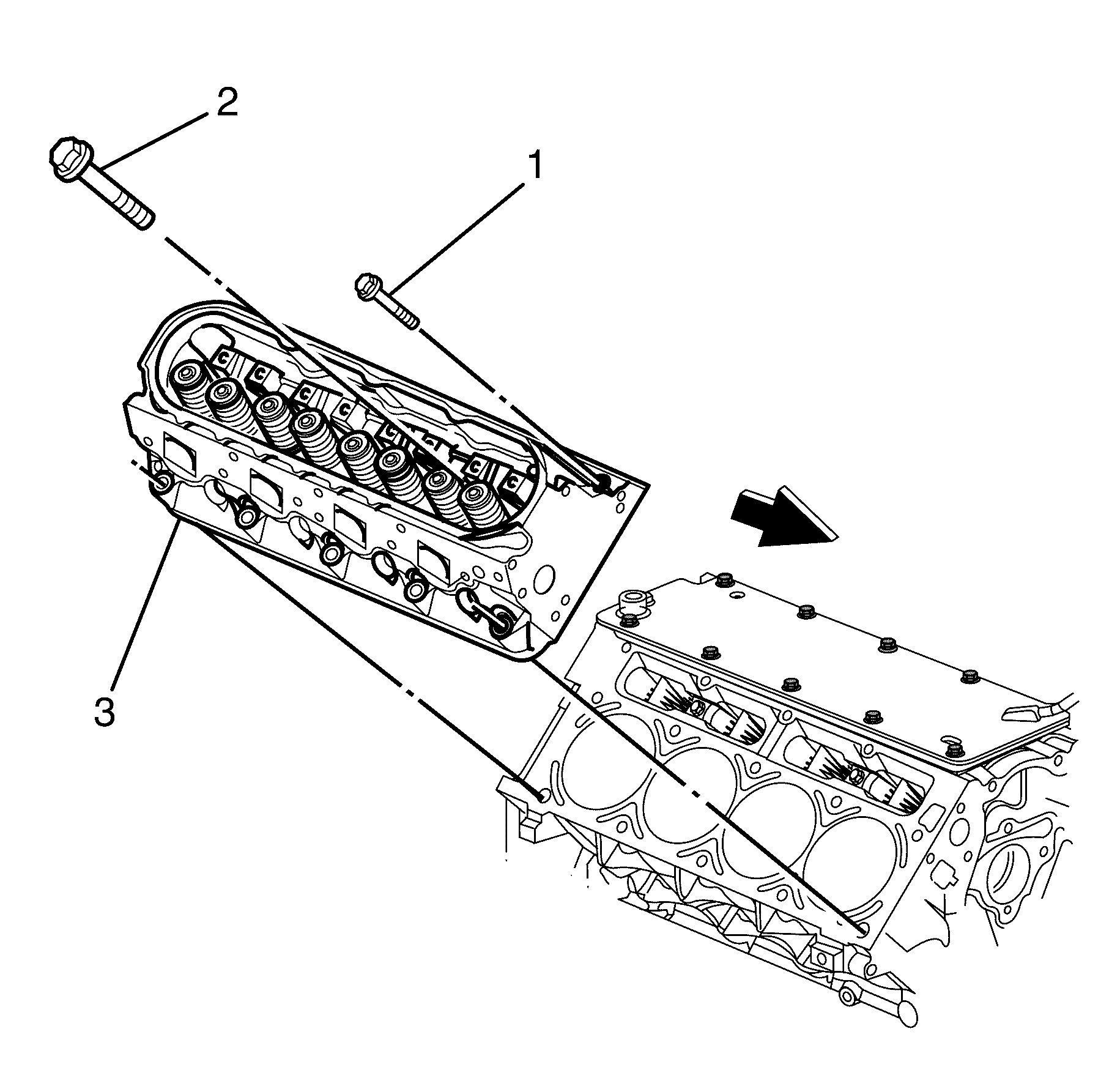 2
1
3