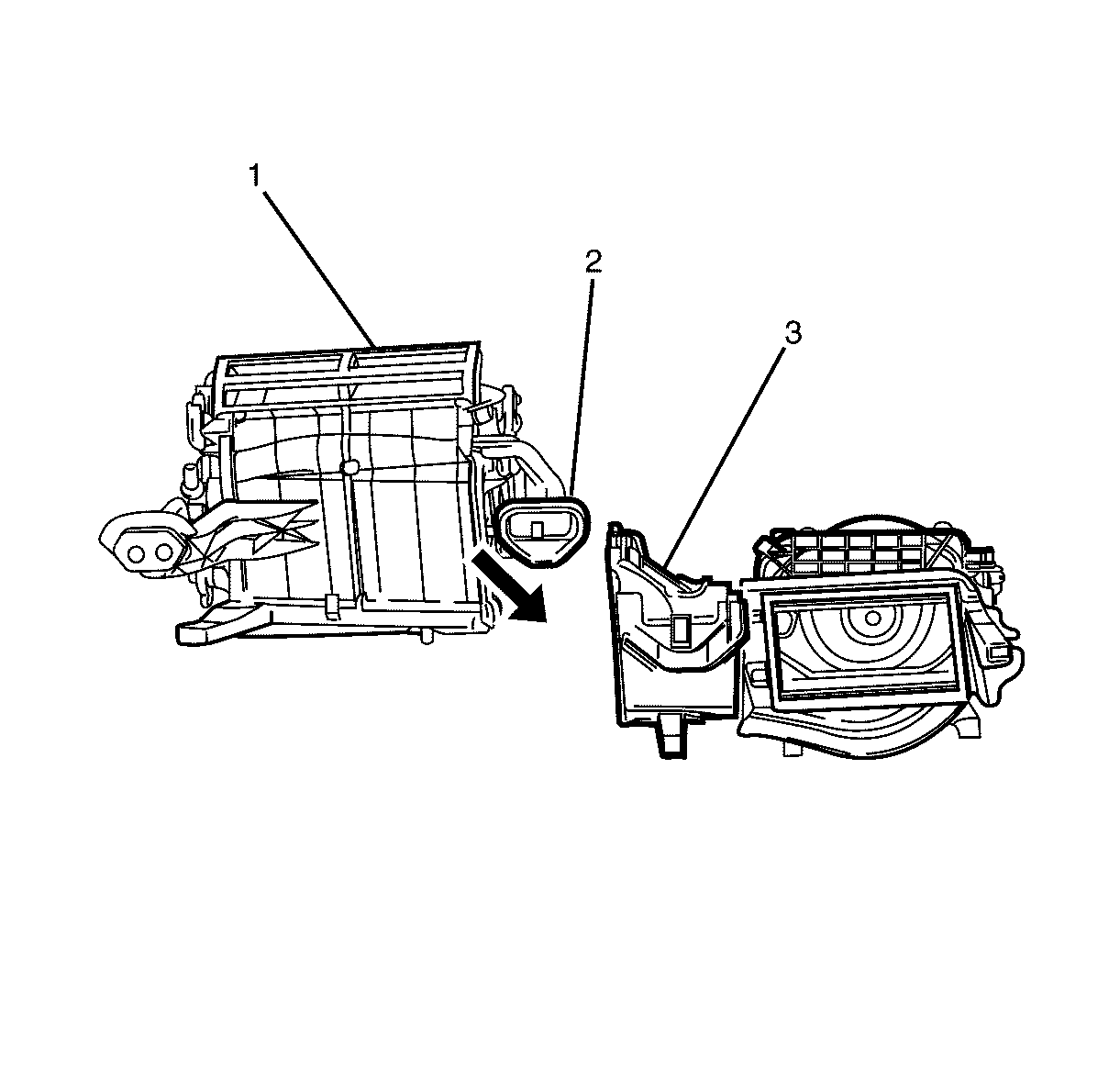 1
2
3