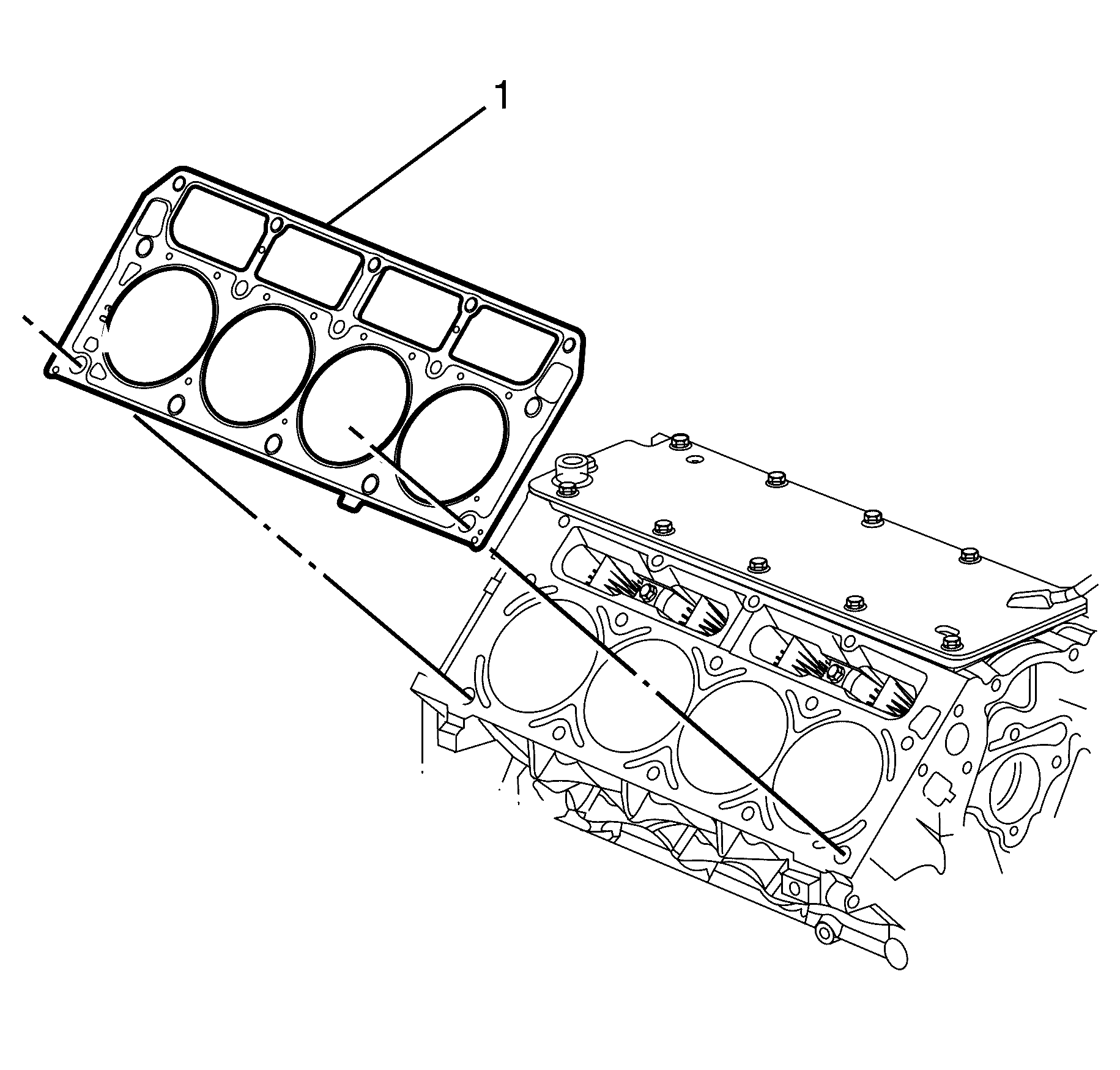 1