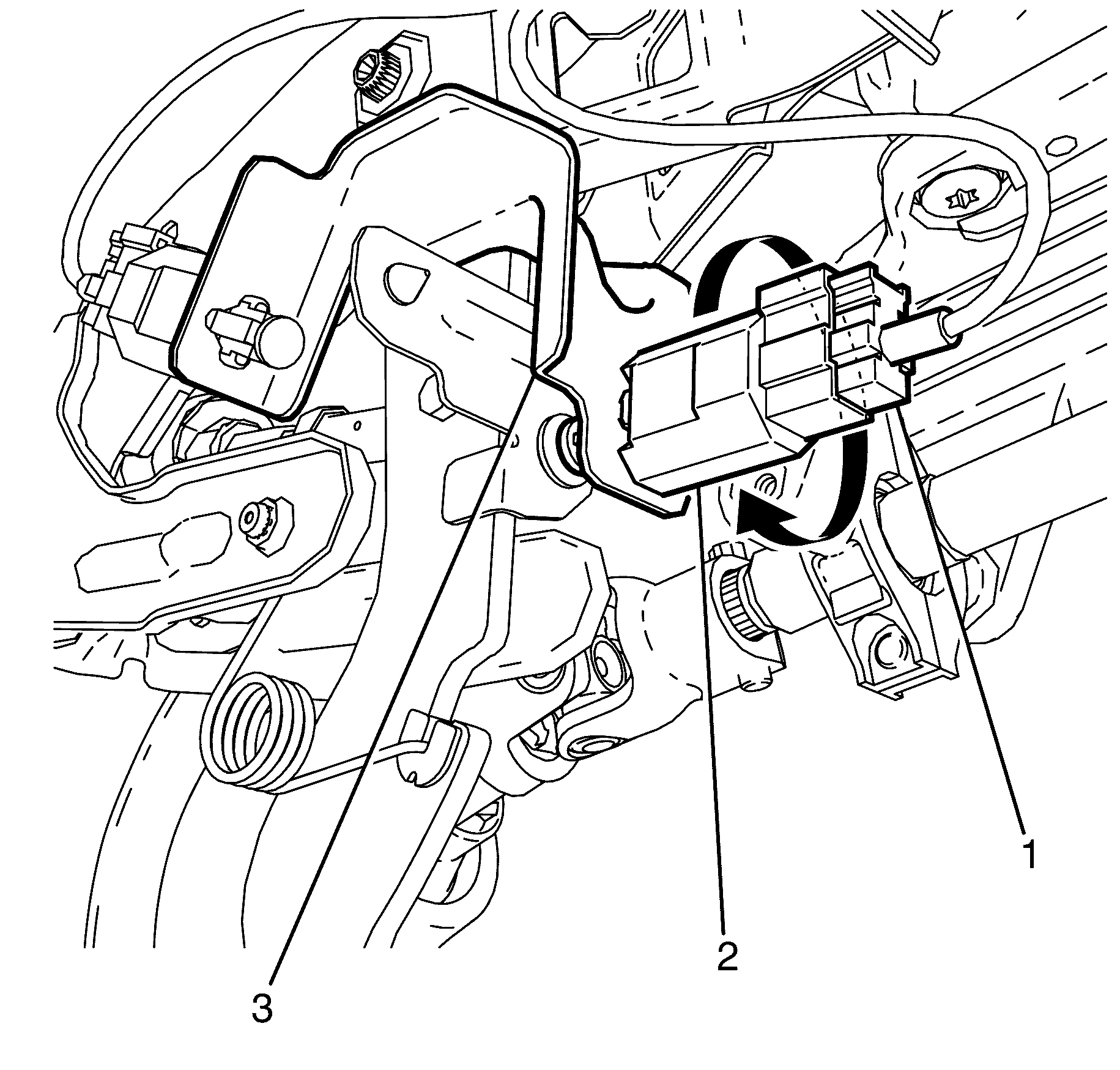 1
2
3