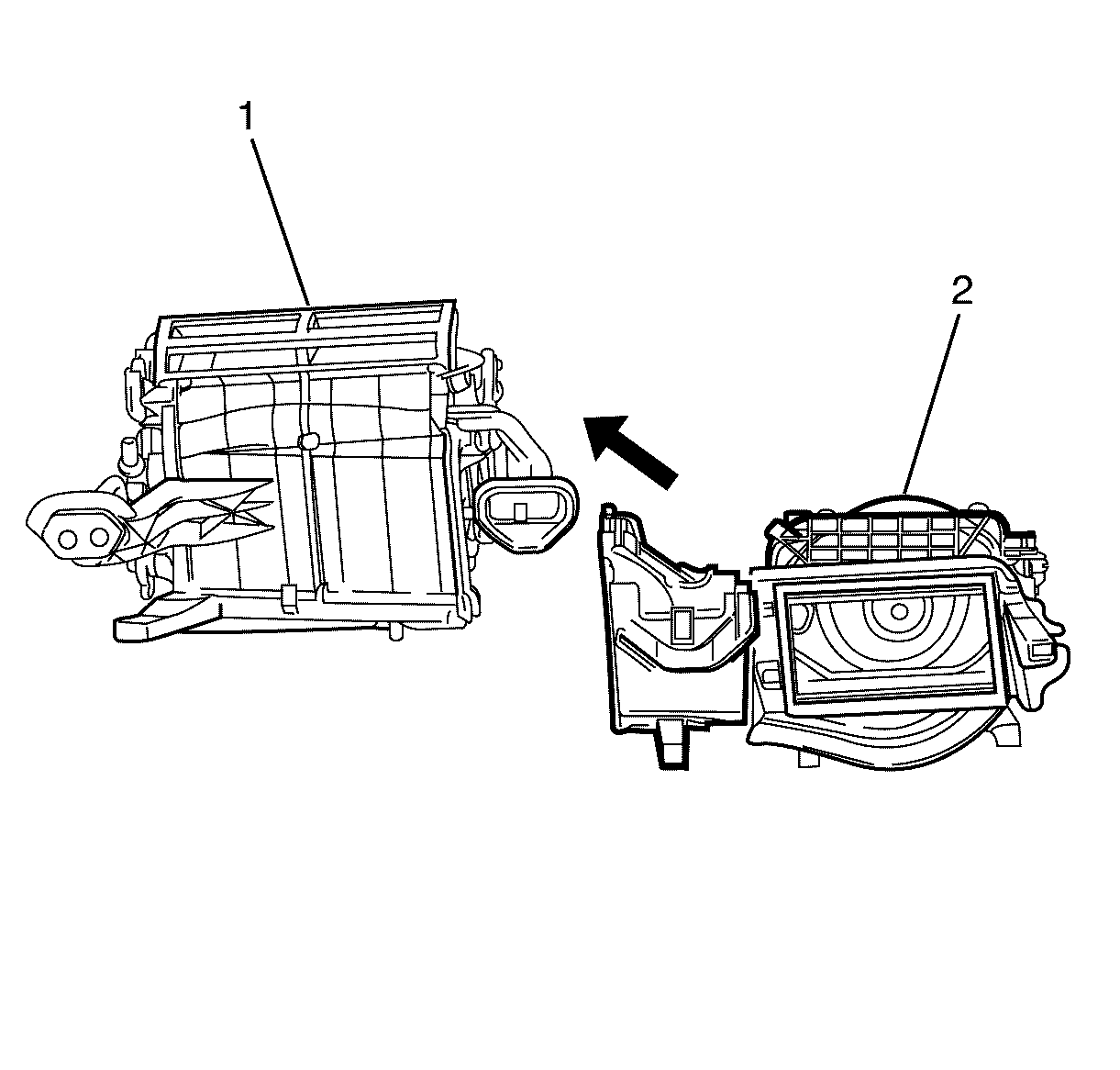 1

2