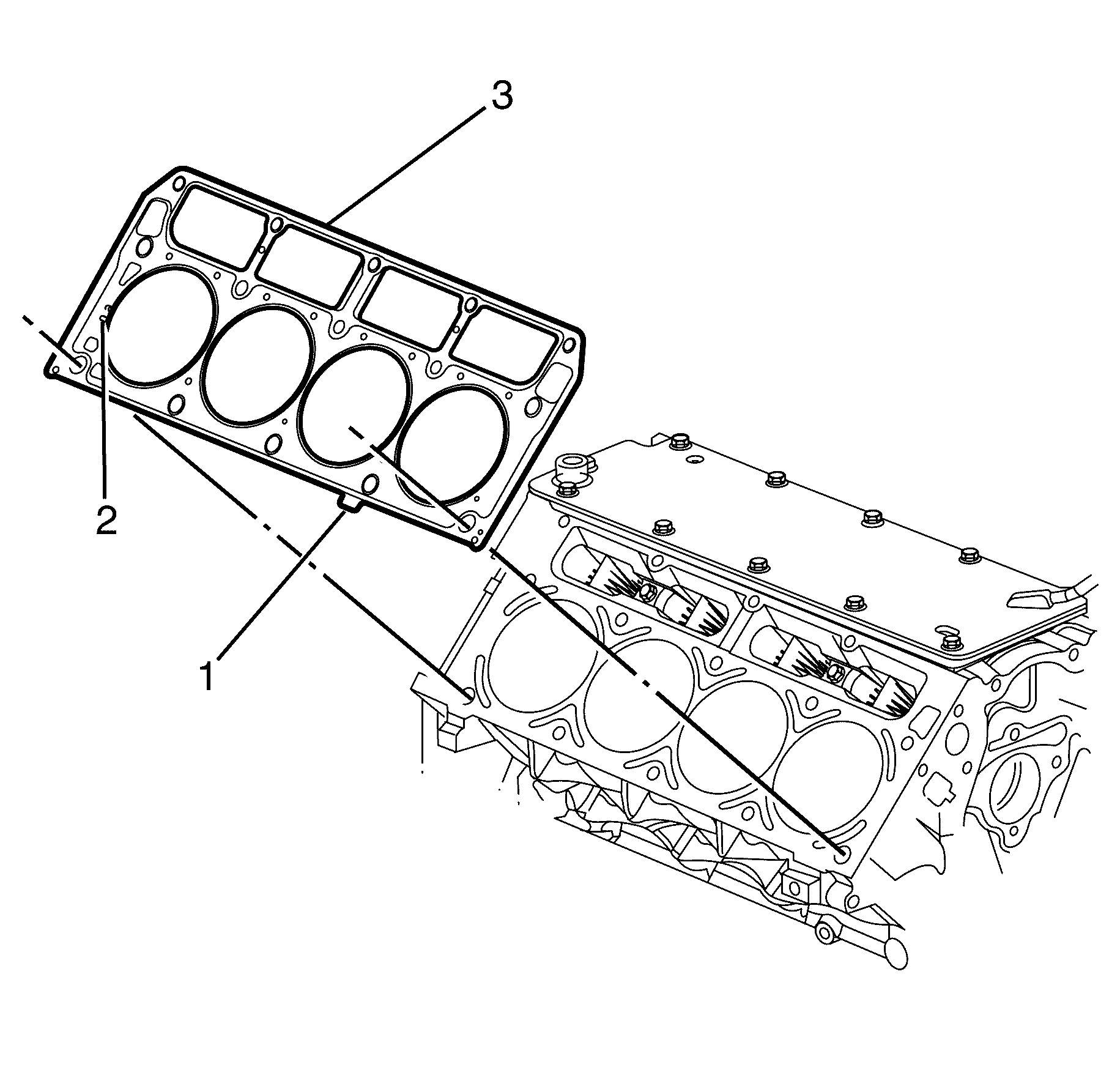 3

2

1