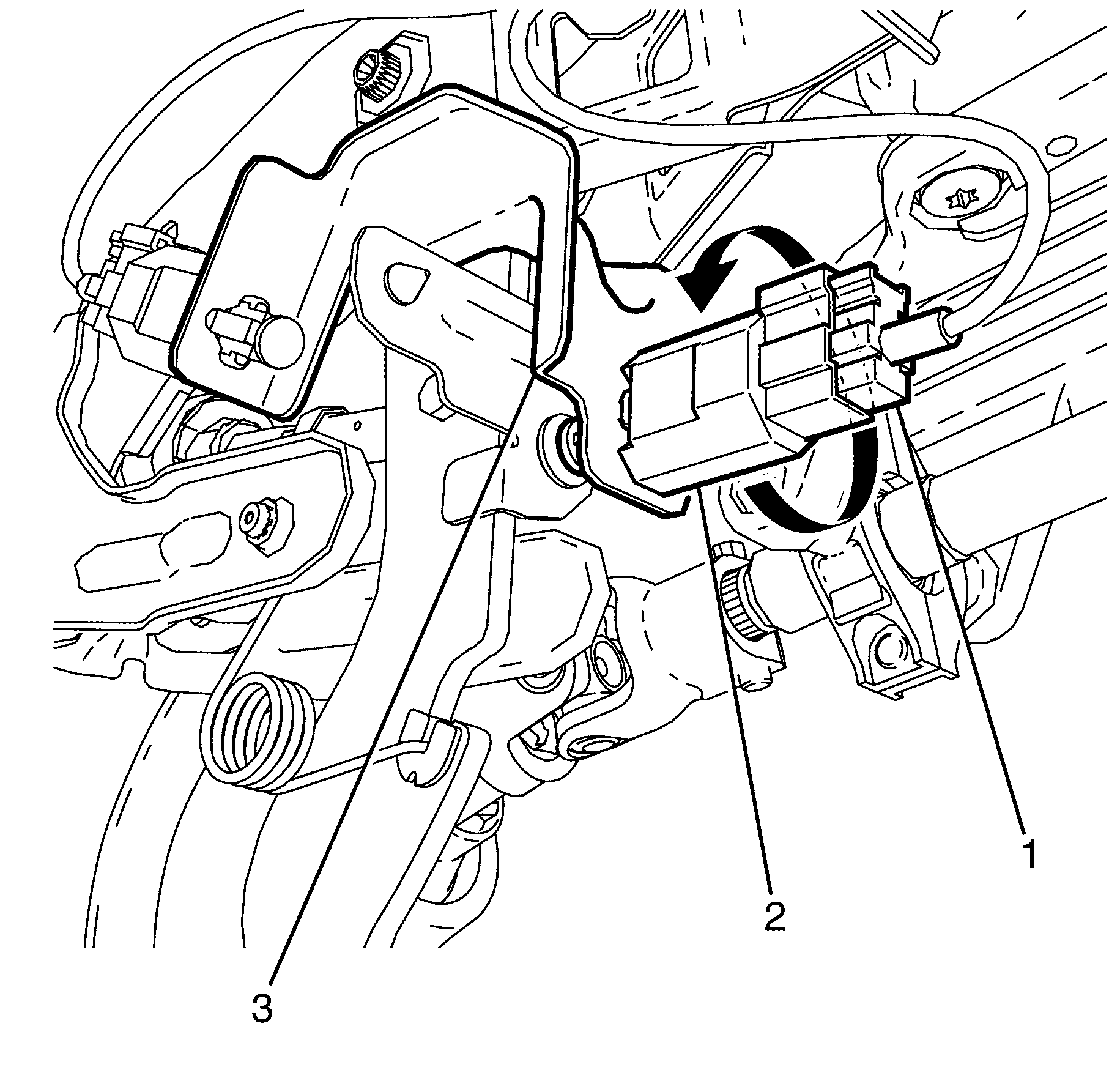 1
2
3