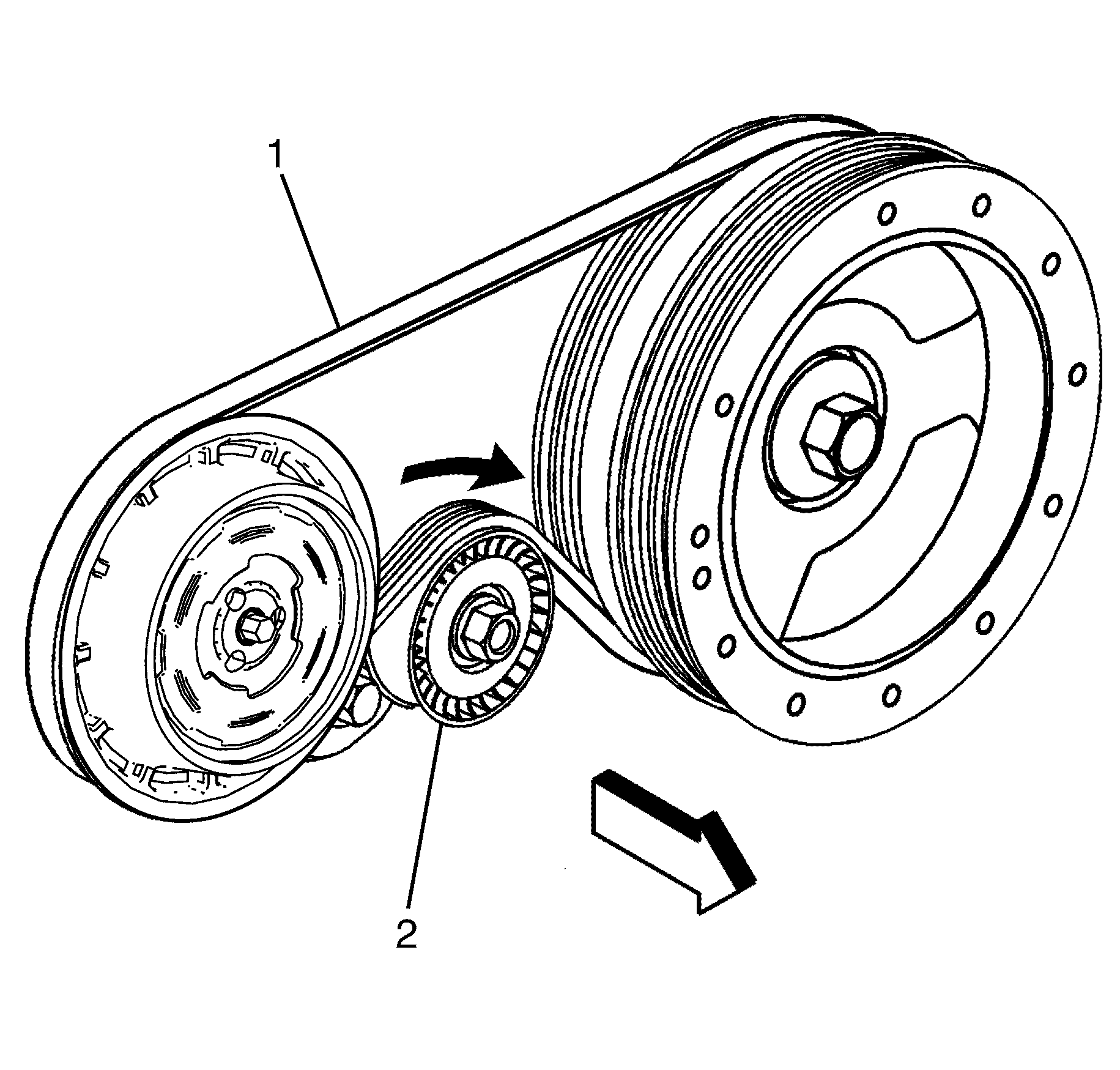 1

2