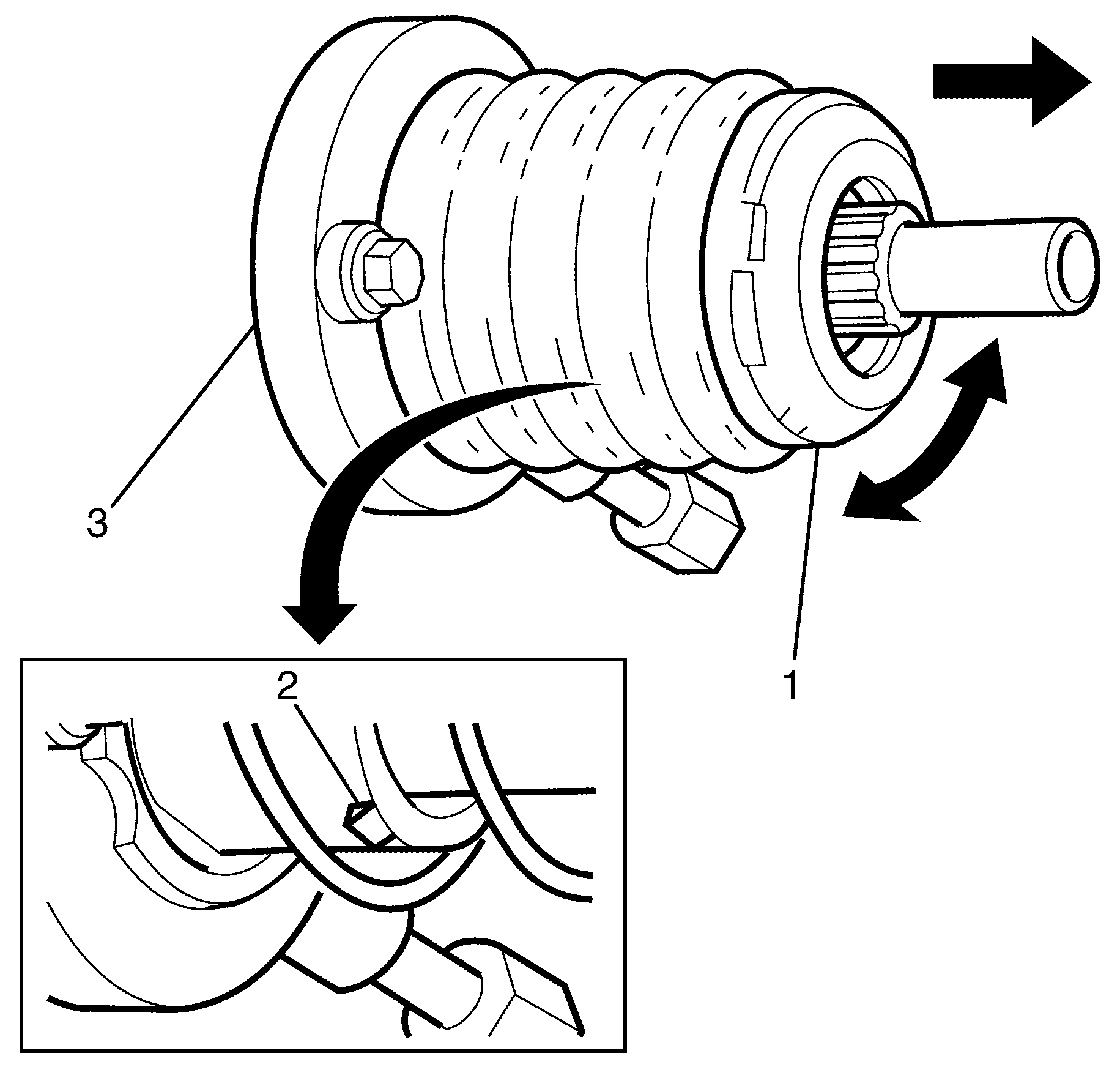 3

1

2