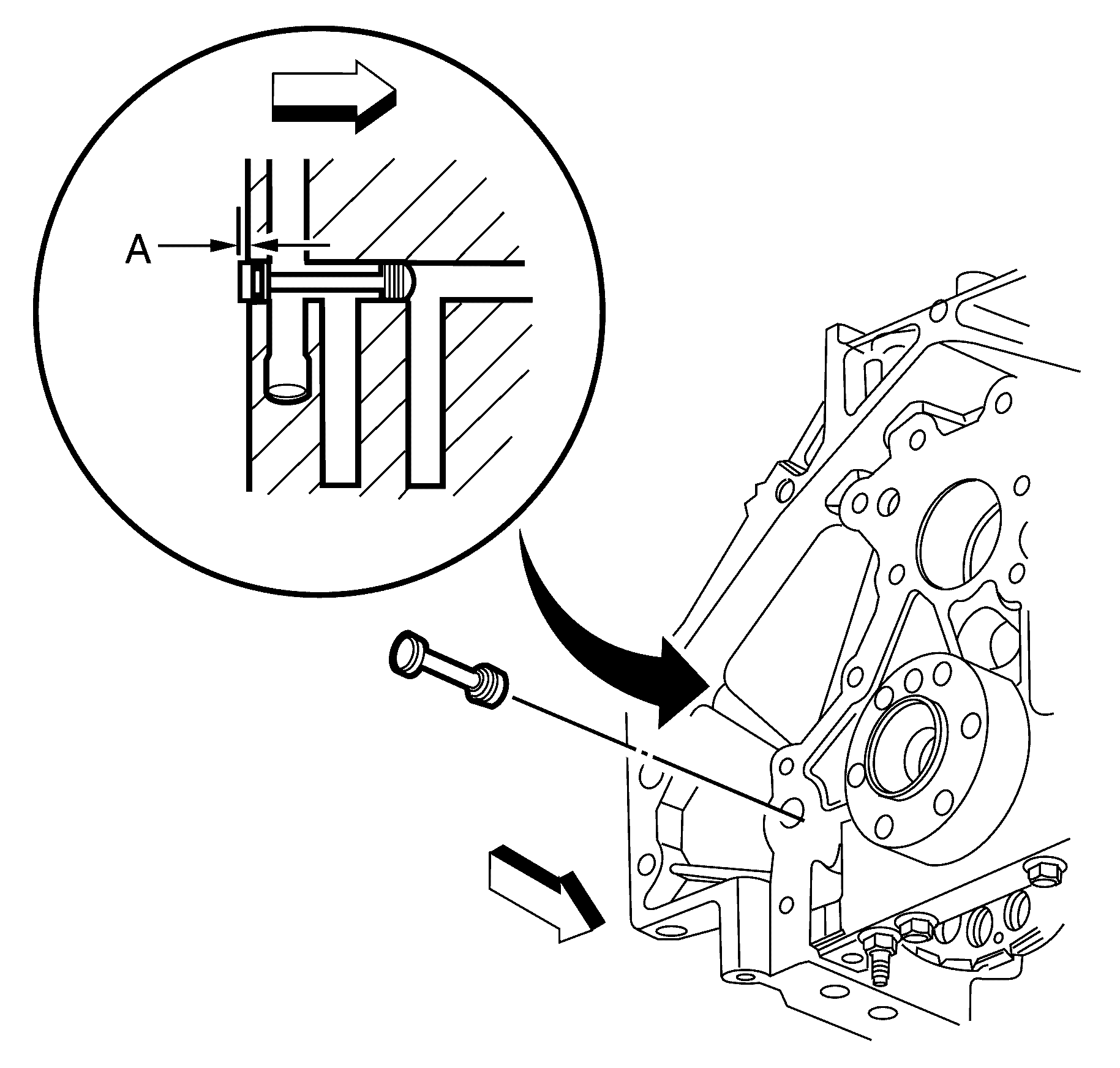 A