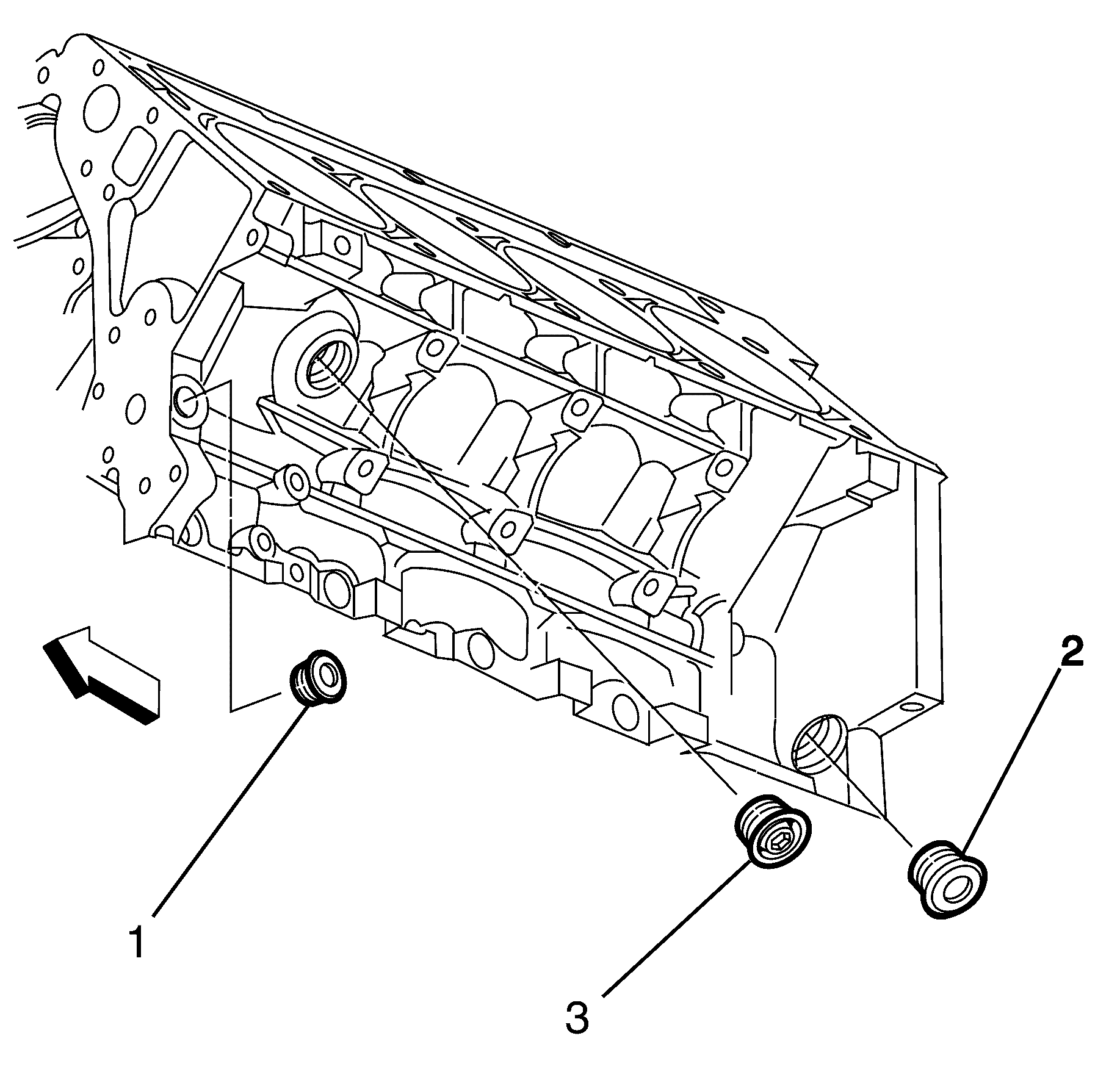 2

1

3