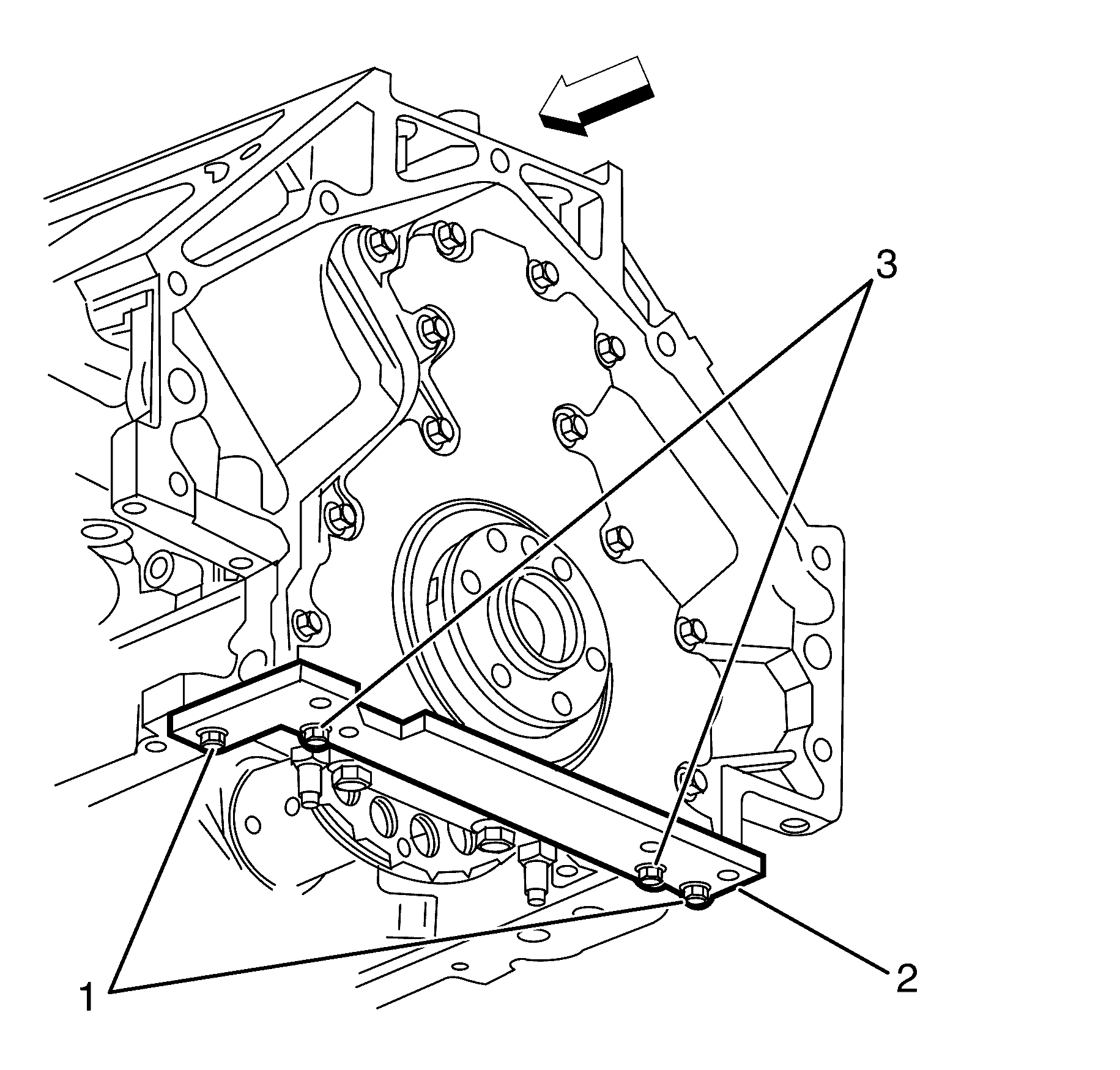 3
1
2