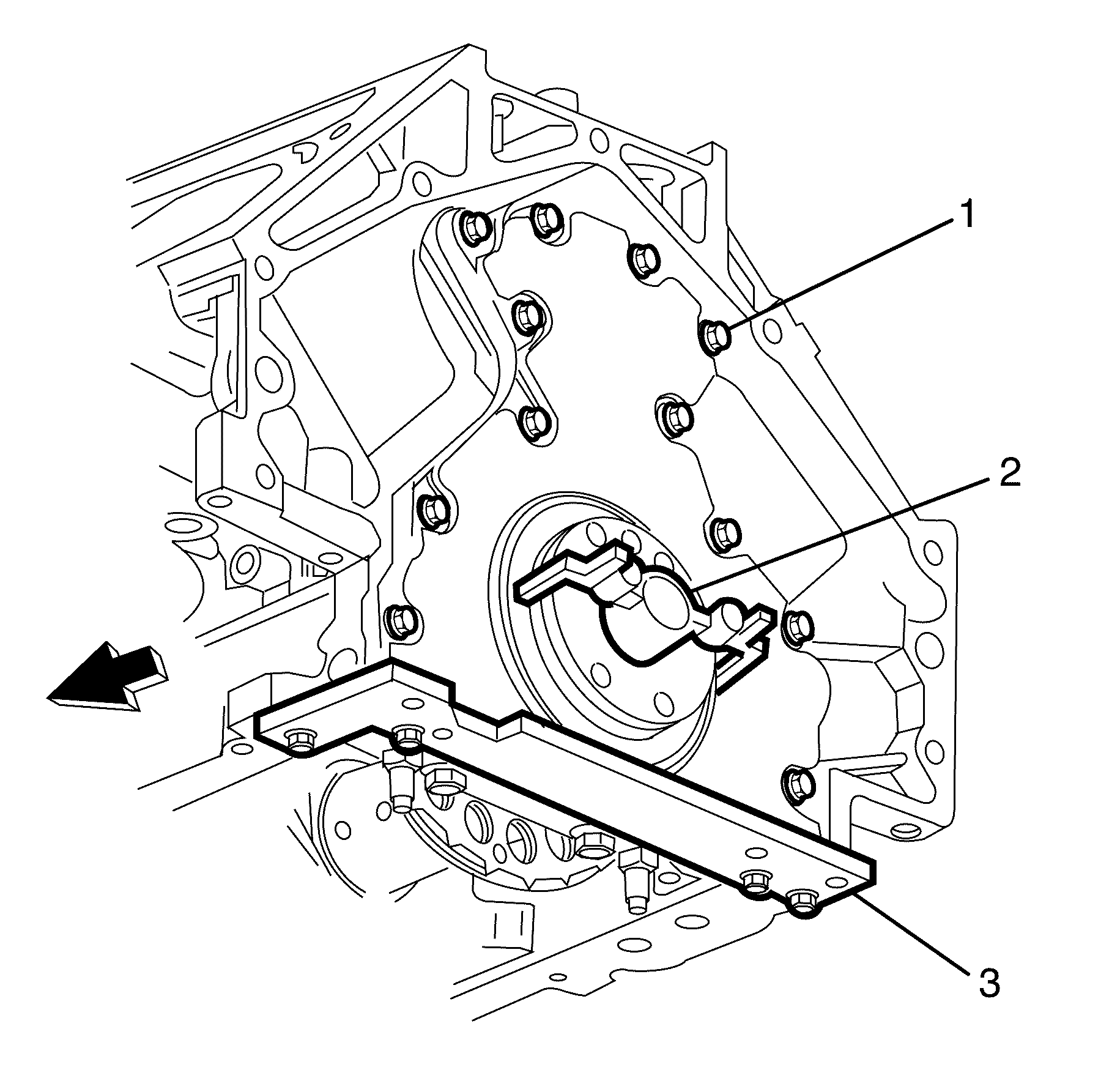 1

2

3