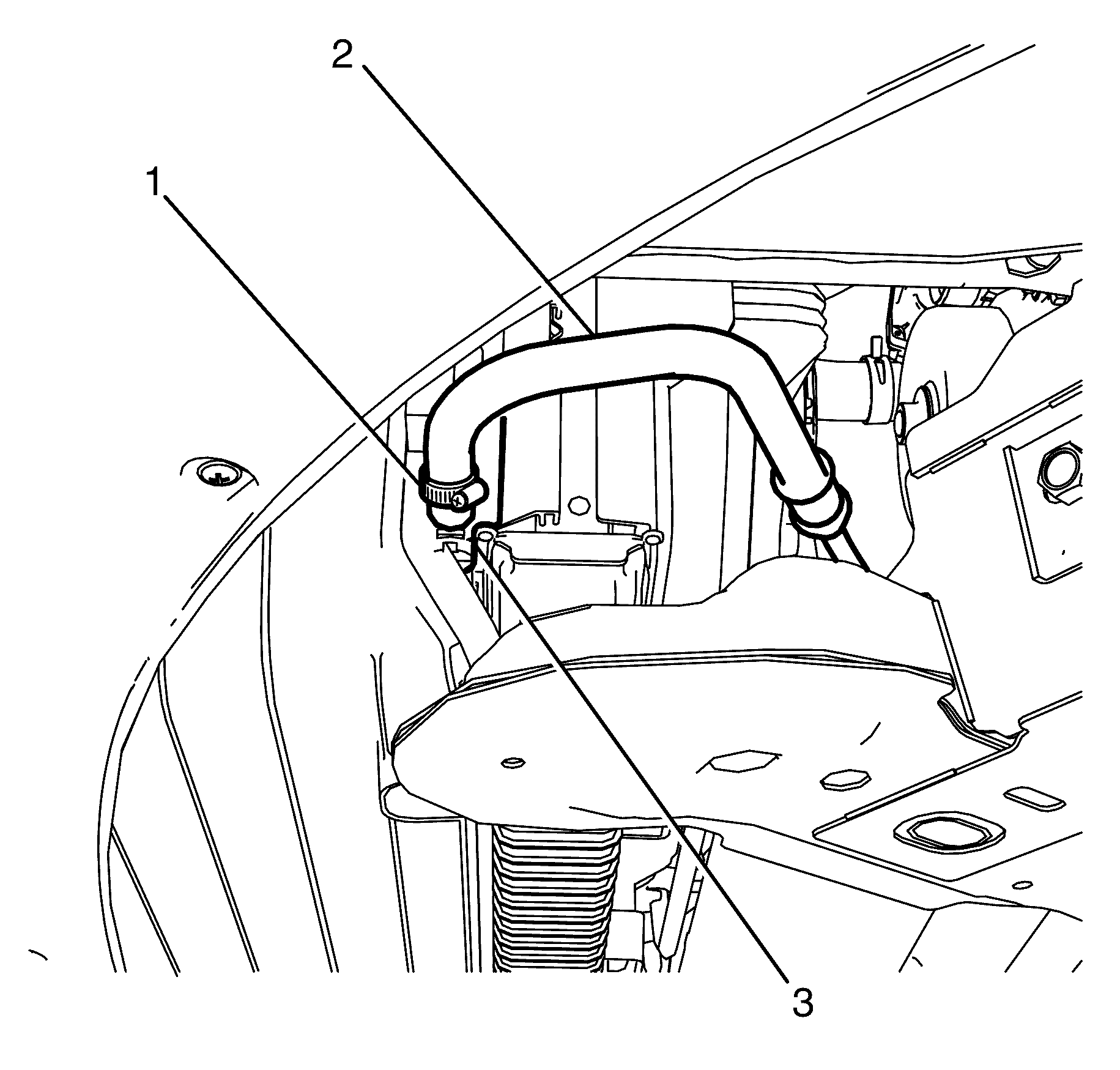 2
1
3