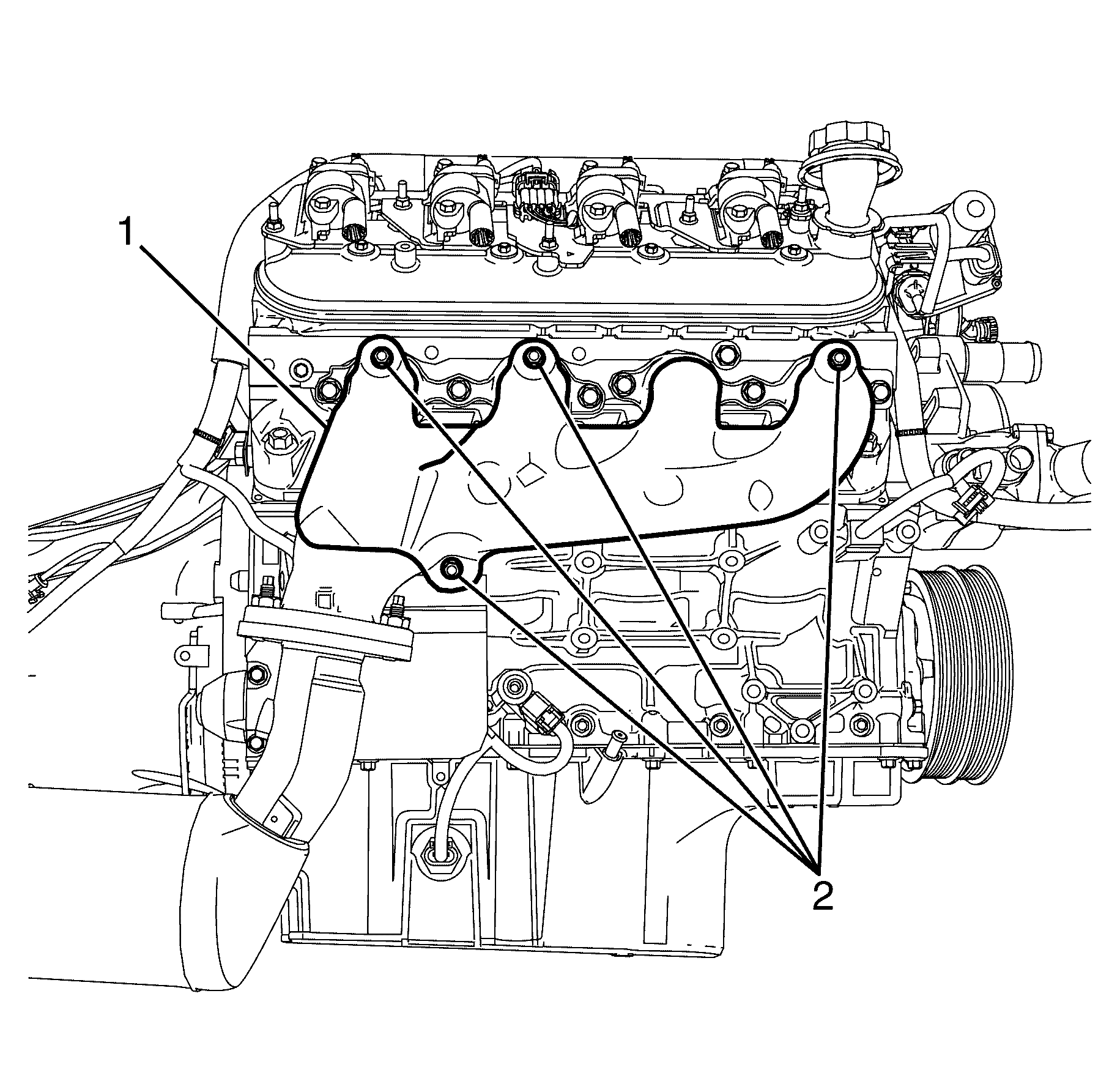 1

2