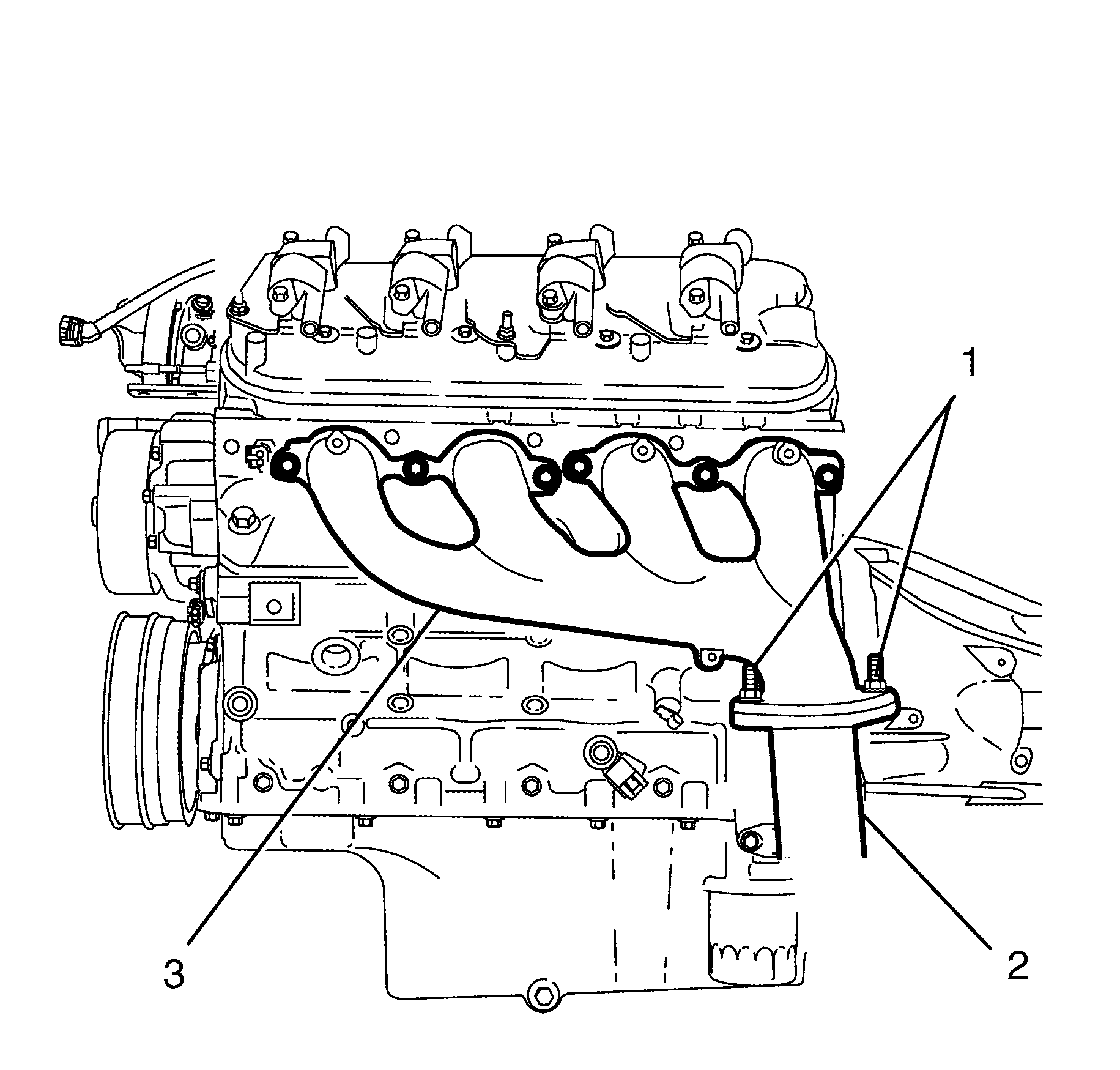 1
3
2