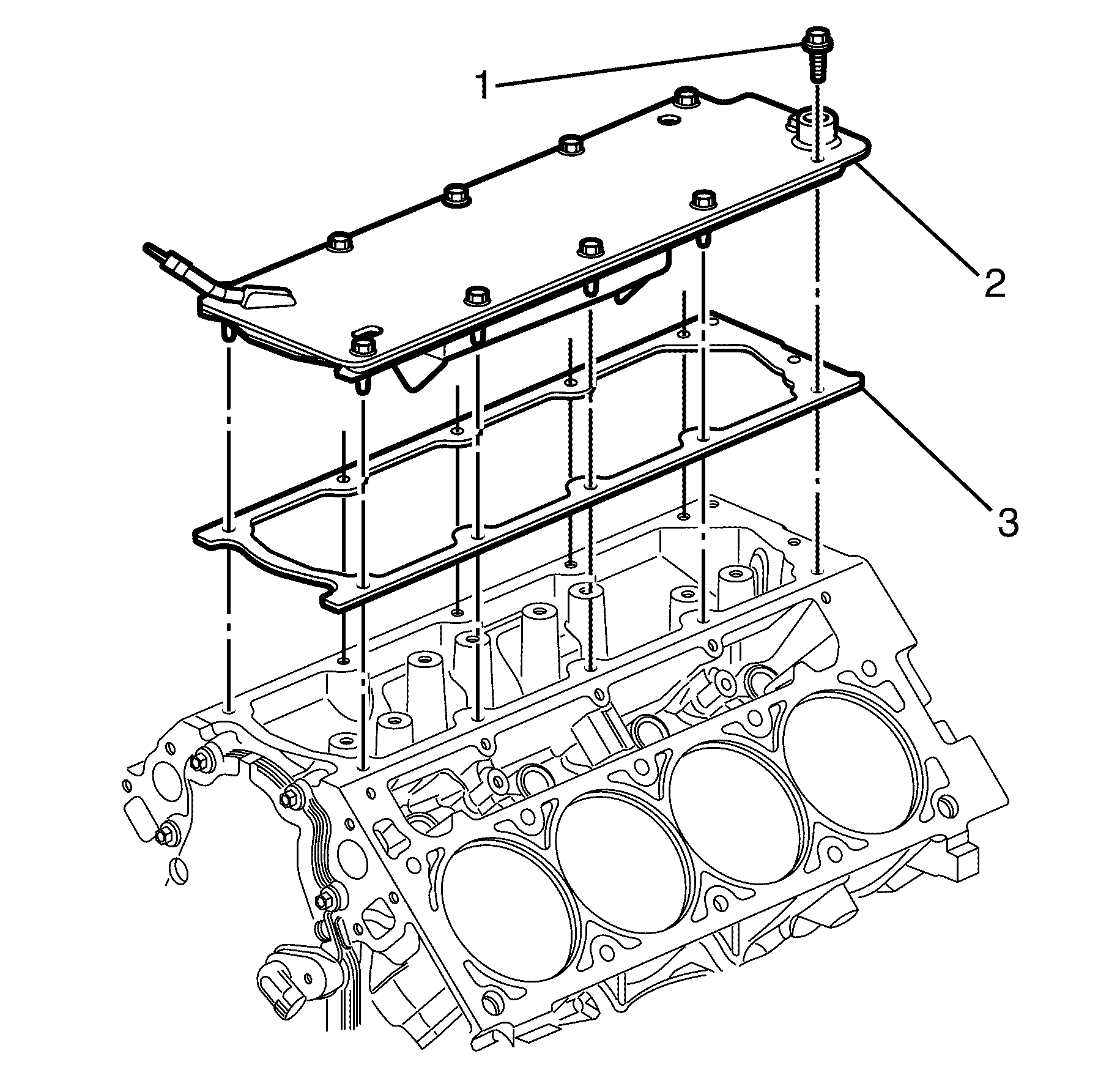 1
2
3