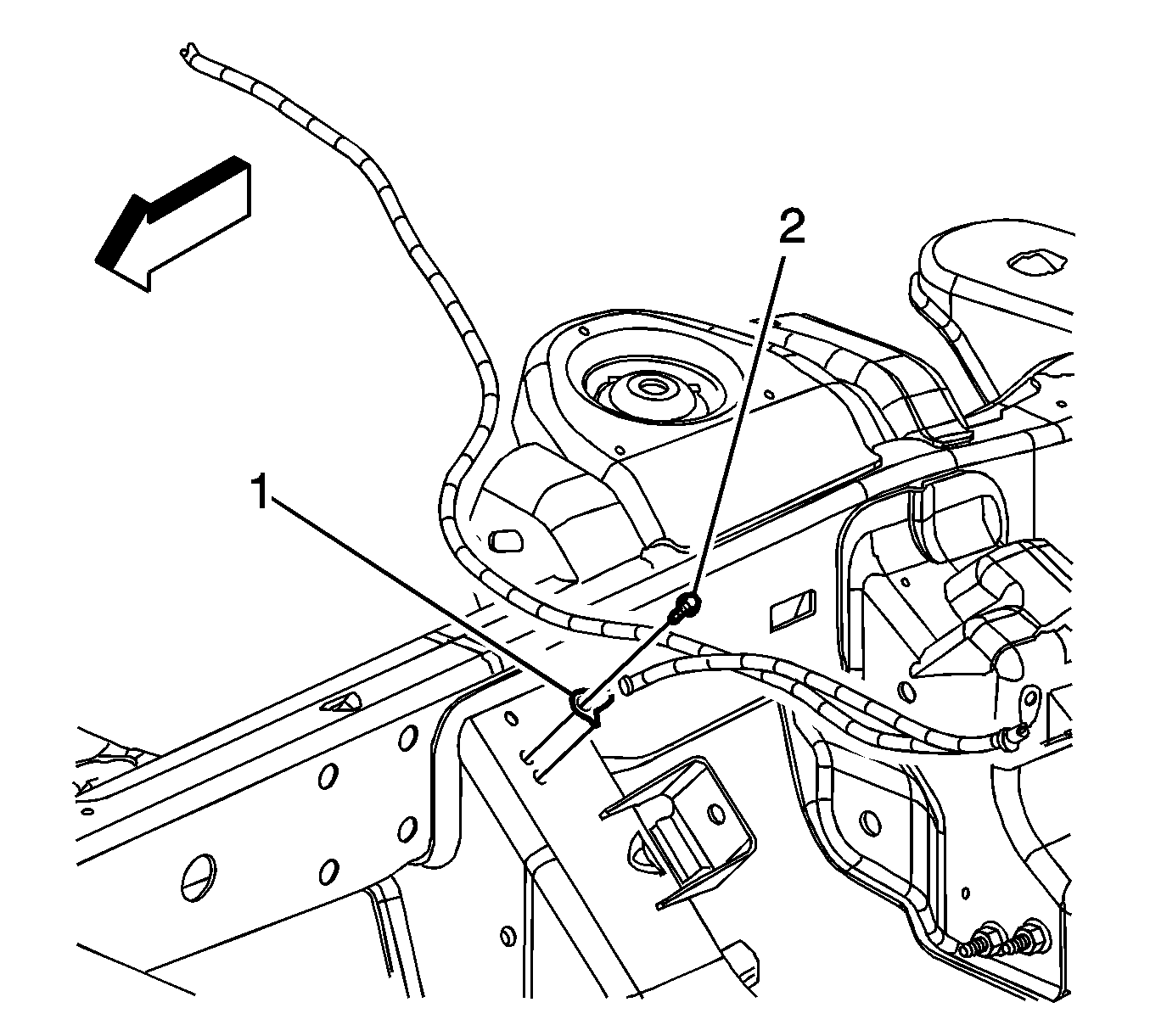 2

1