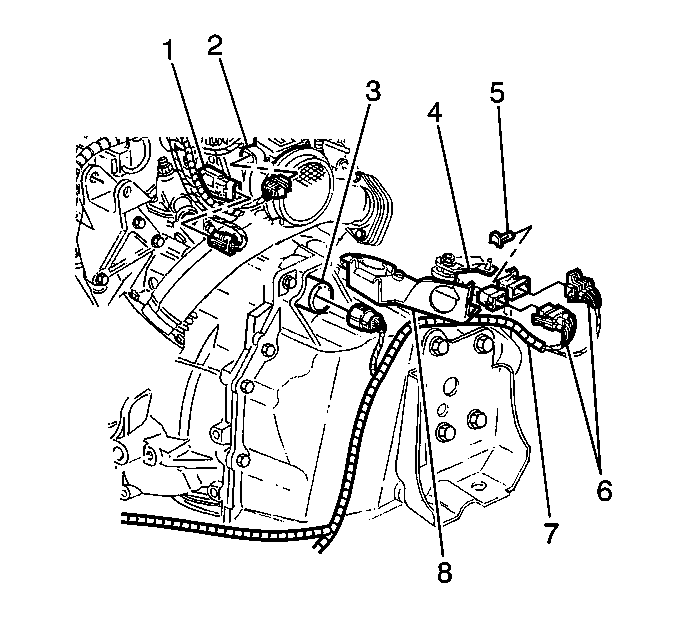 1
2
3
4
5
6
7
8