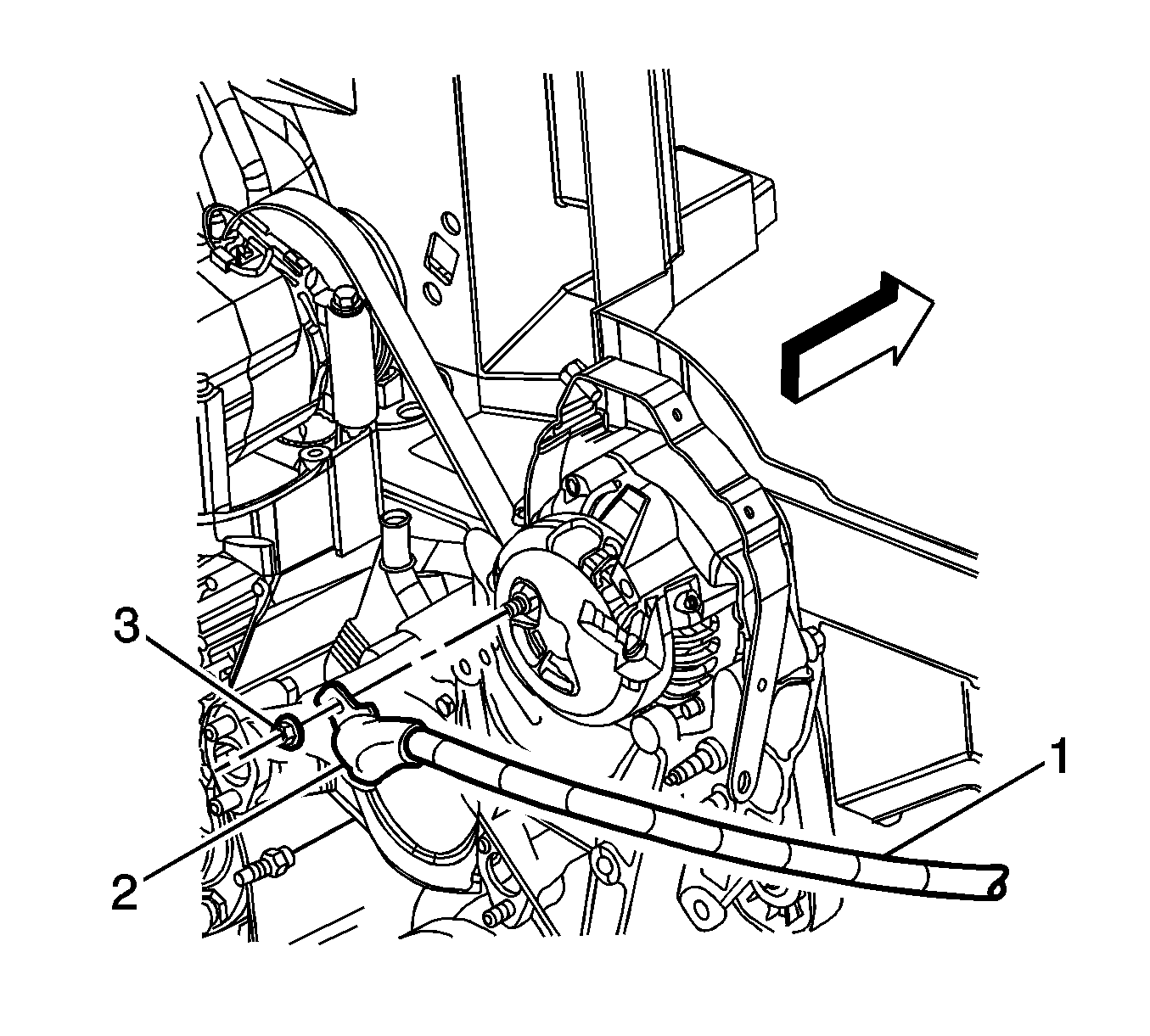 3
1
2