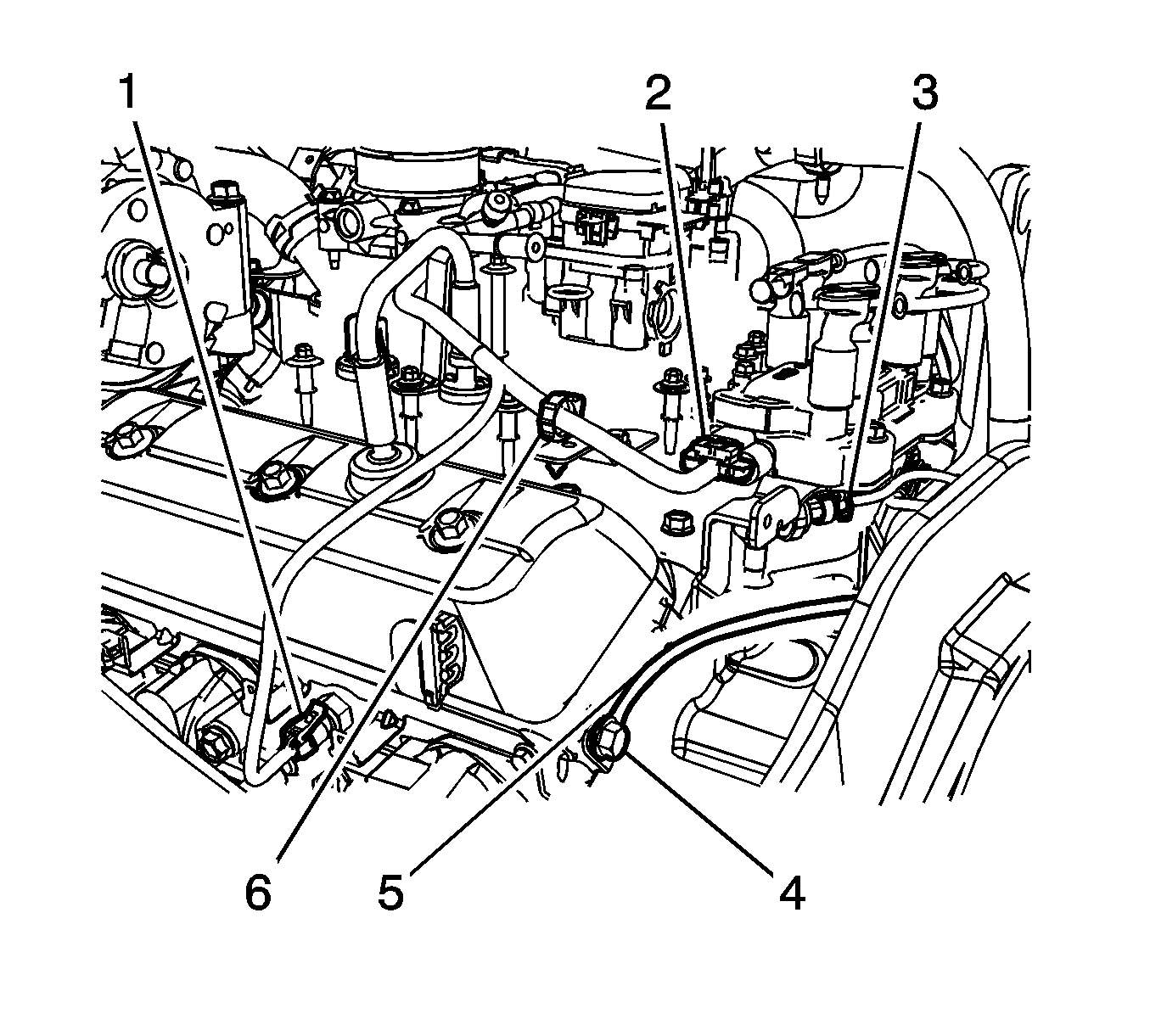 1
2
3
6
5
4