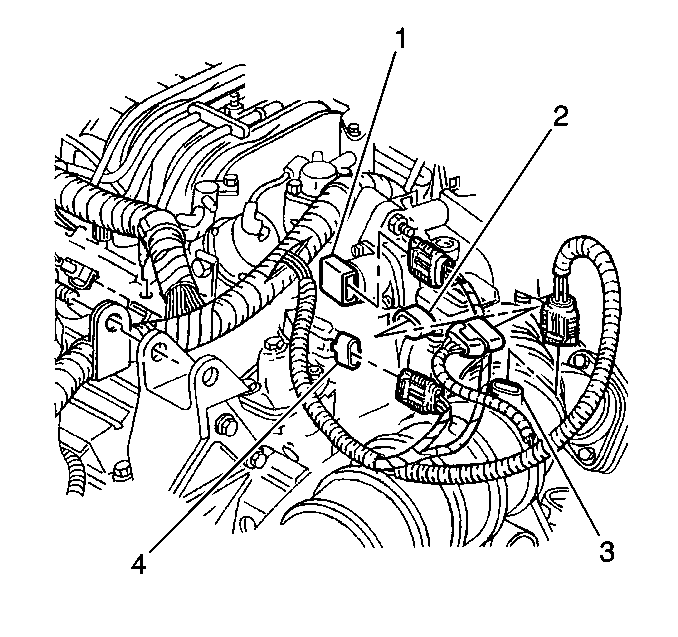 1
2
4
3