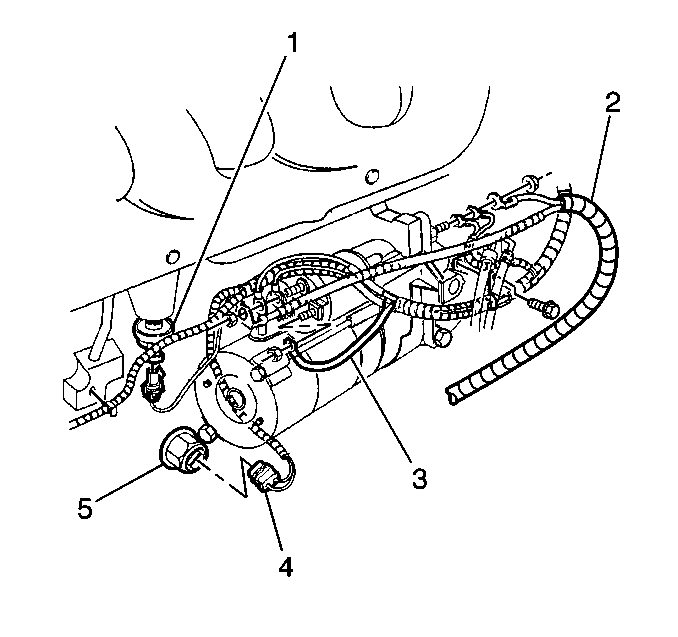 1
2
3
5
4