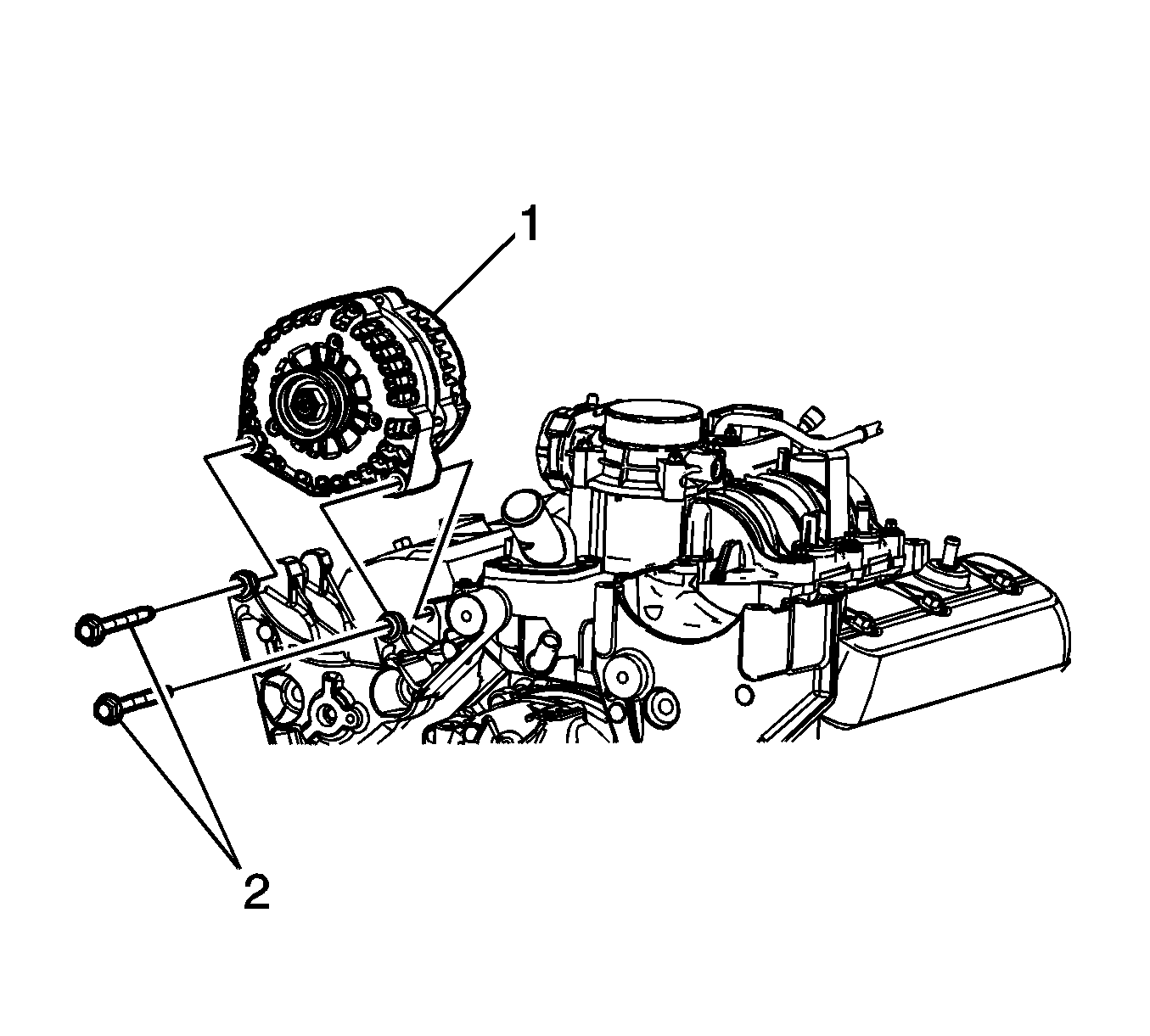 1

2