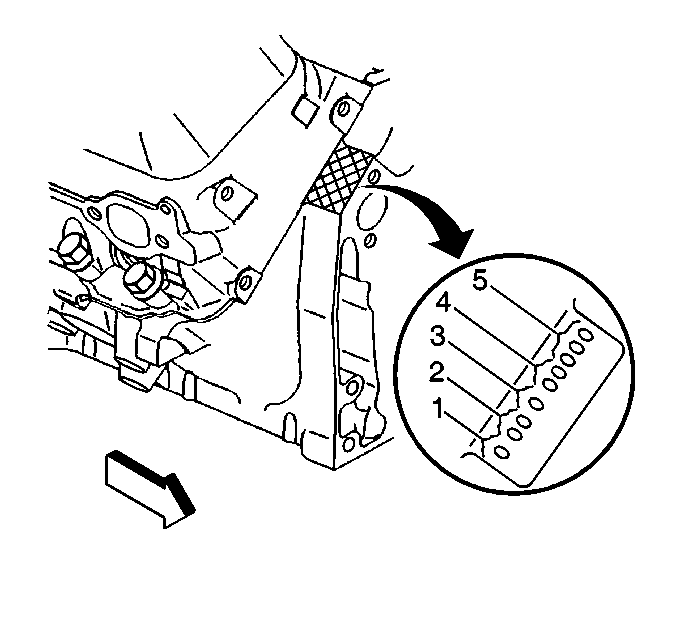 5
4
3
2
1