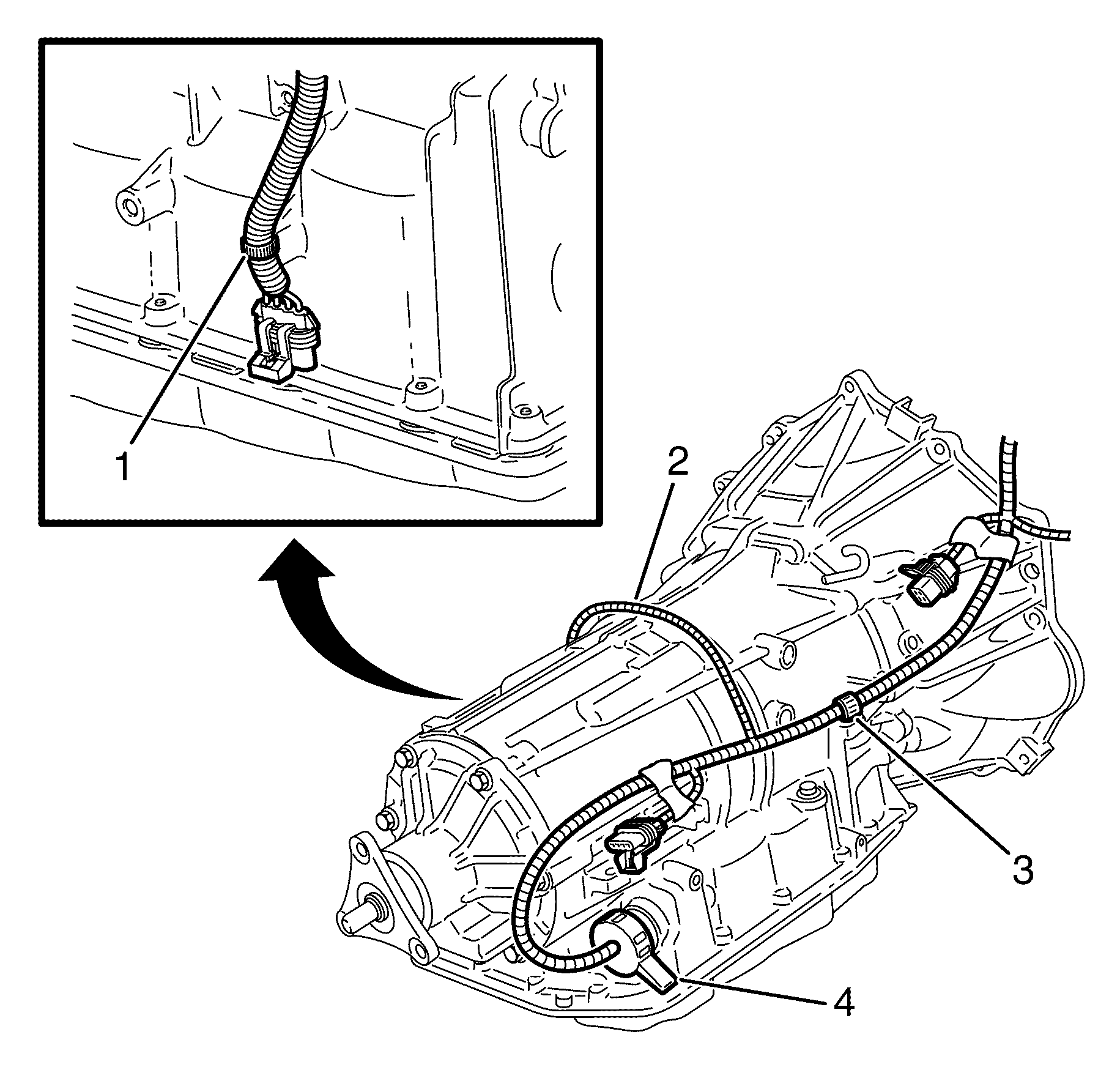 1
2
3
4