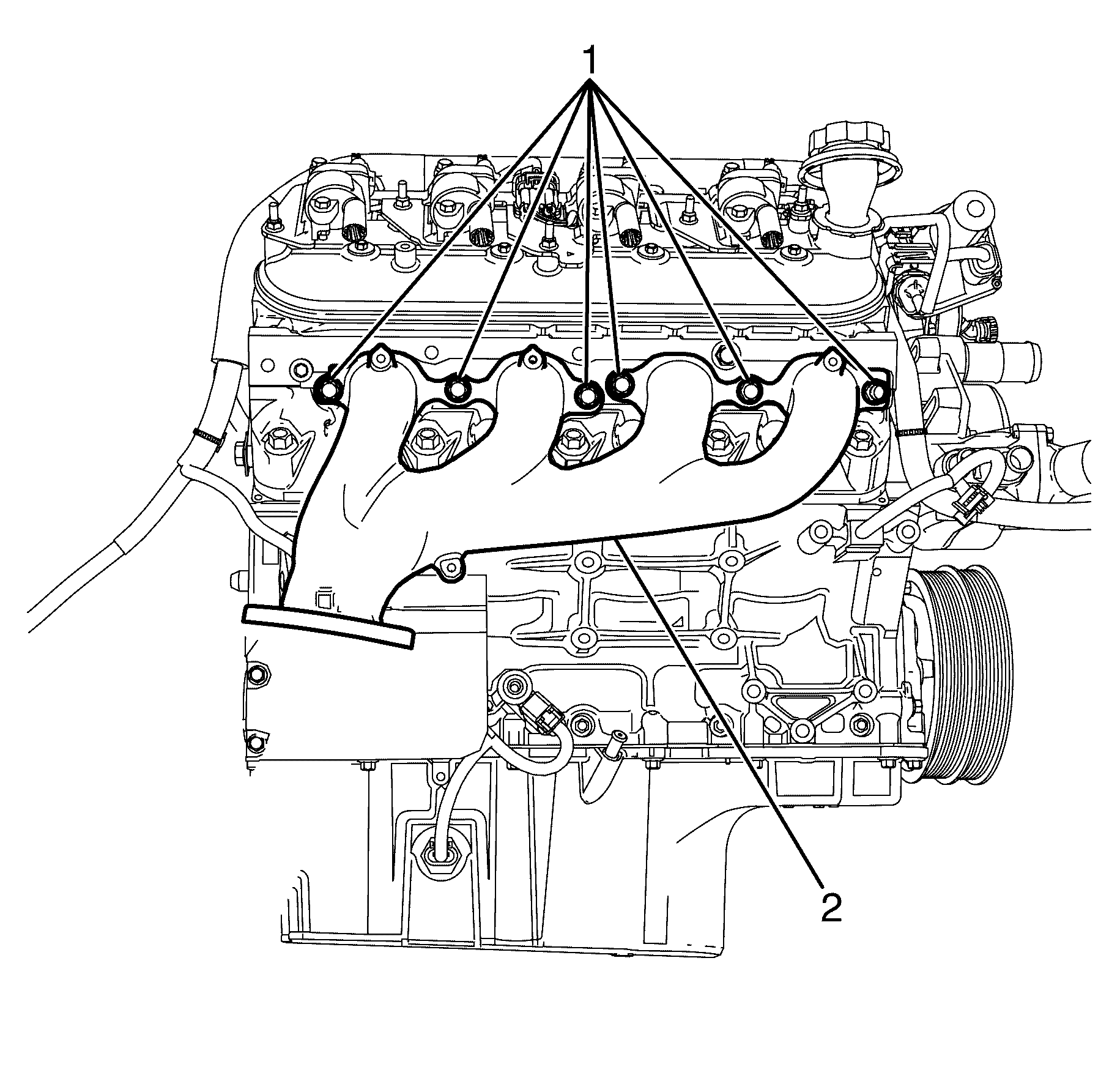 1

2