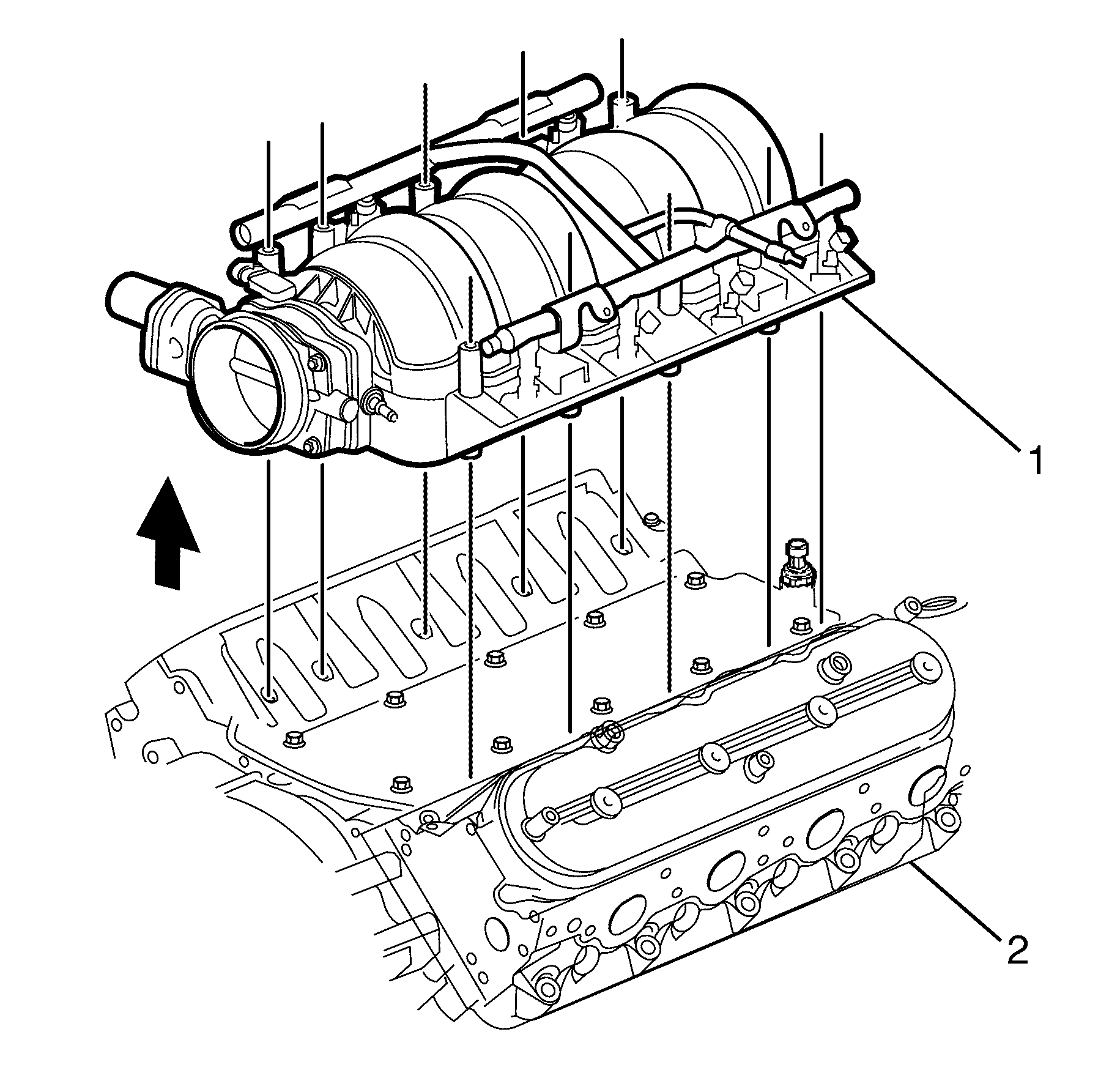 1

2