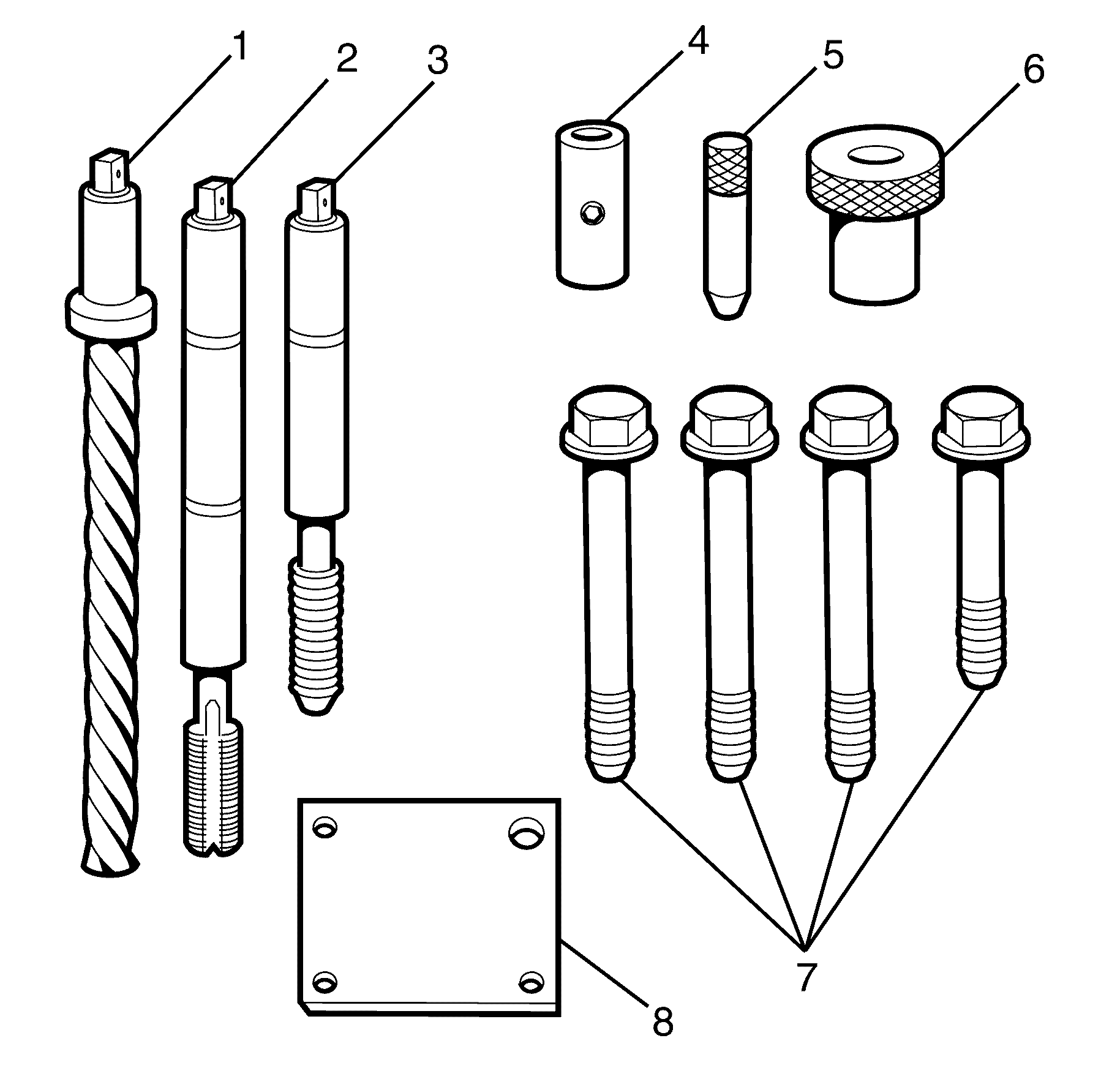 1
2
3
4
5
6
7
8