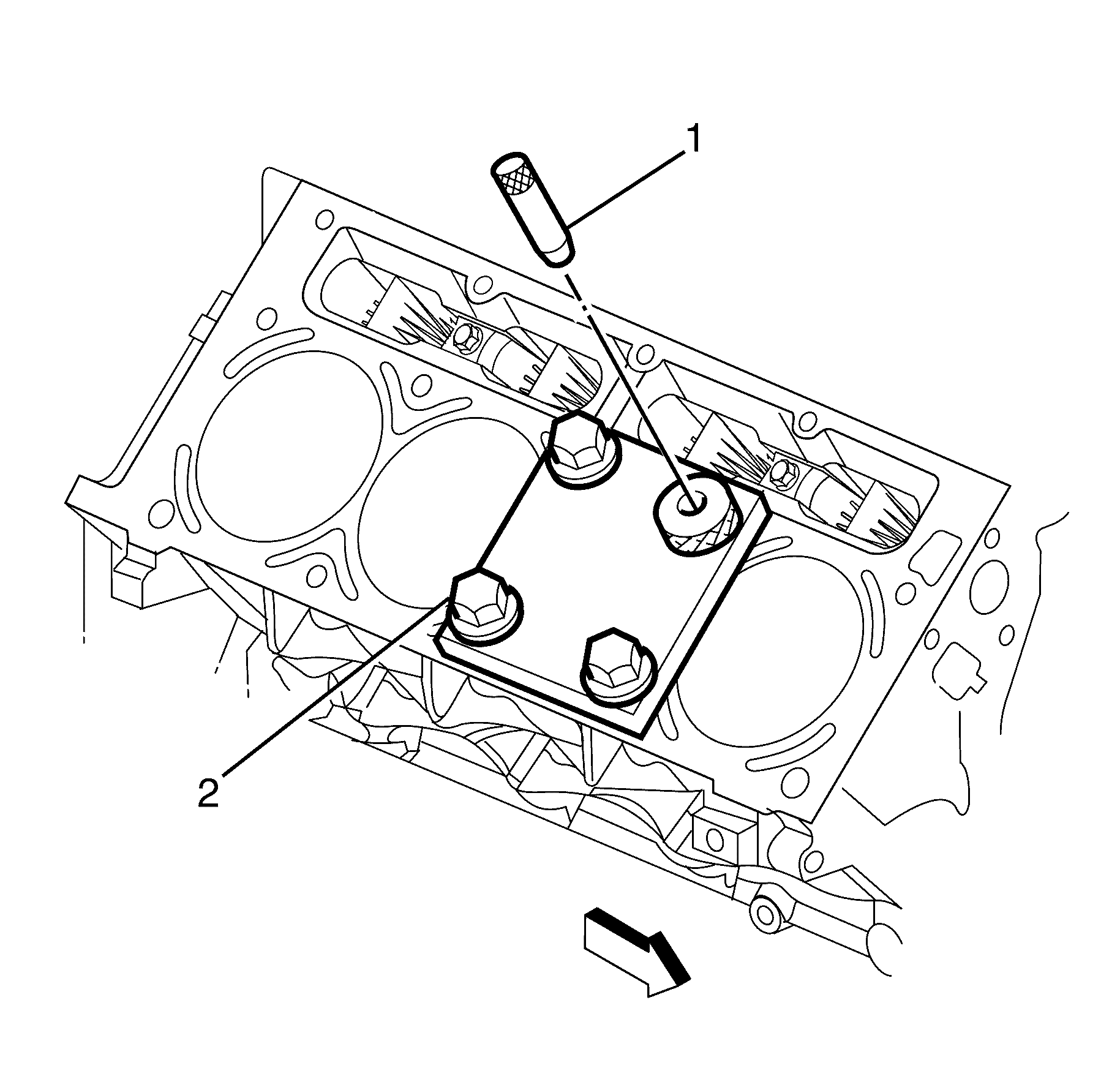 1

2