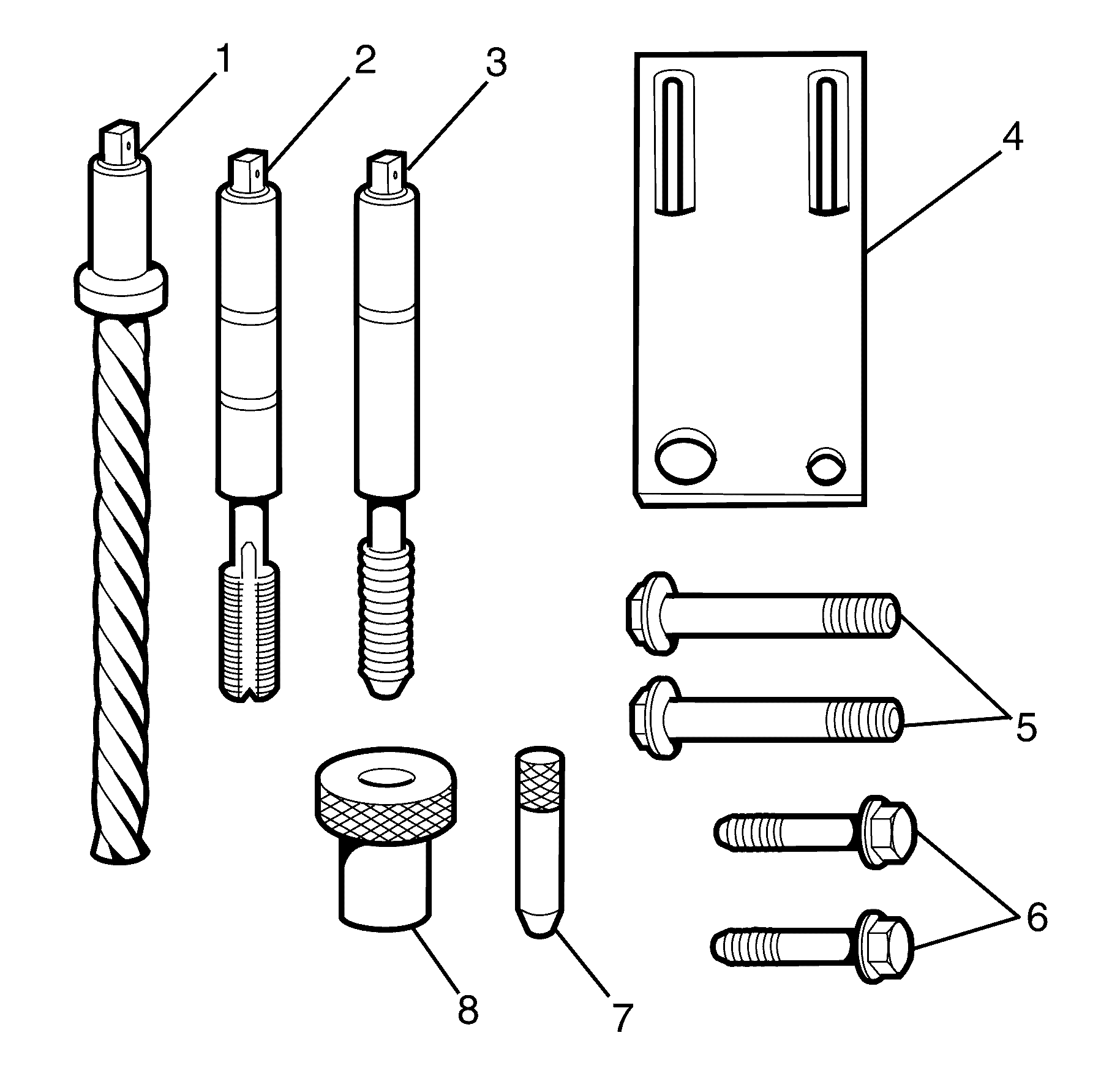 1
2
3
4
5
6
8
7