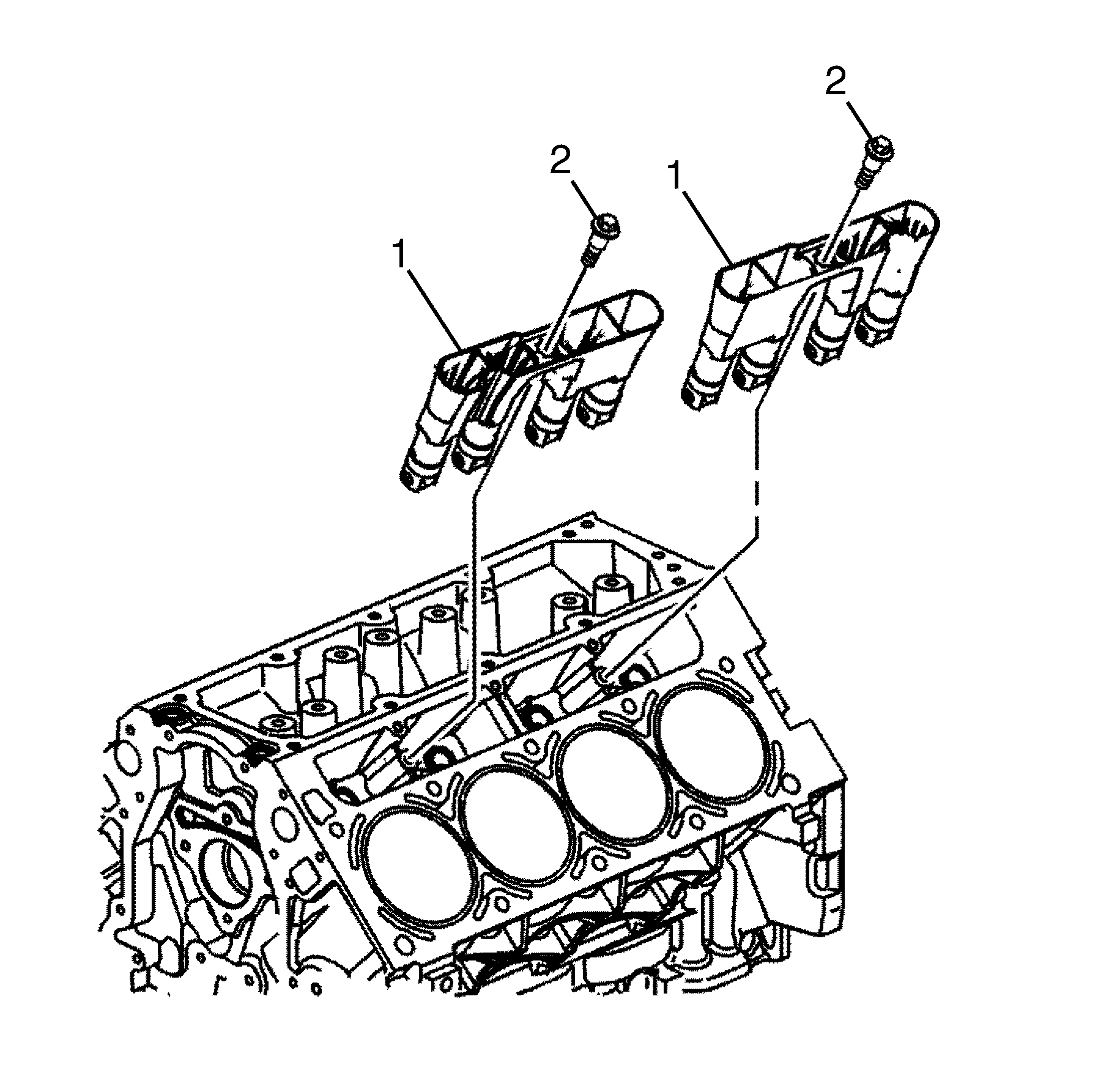 2
2
1
1