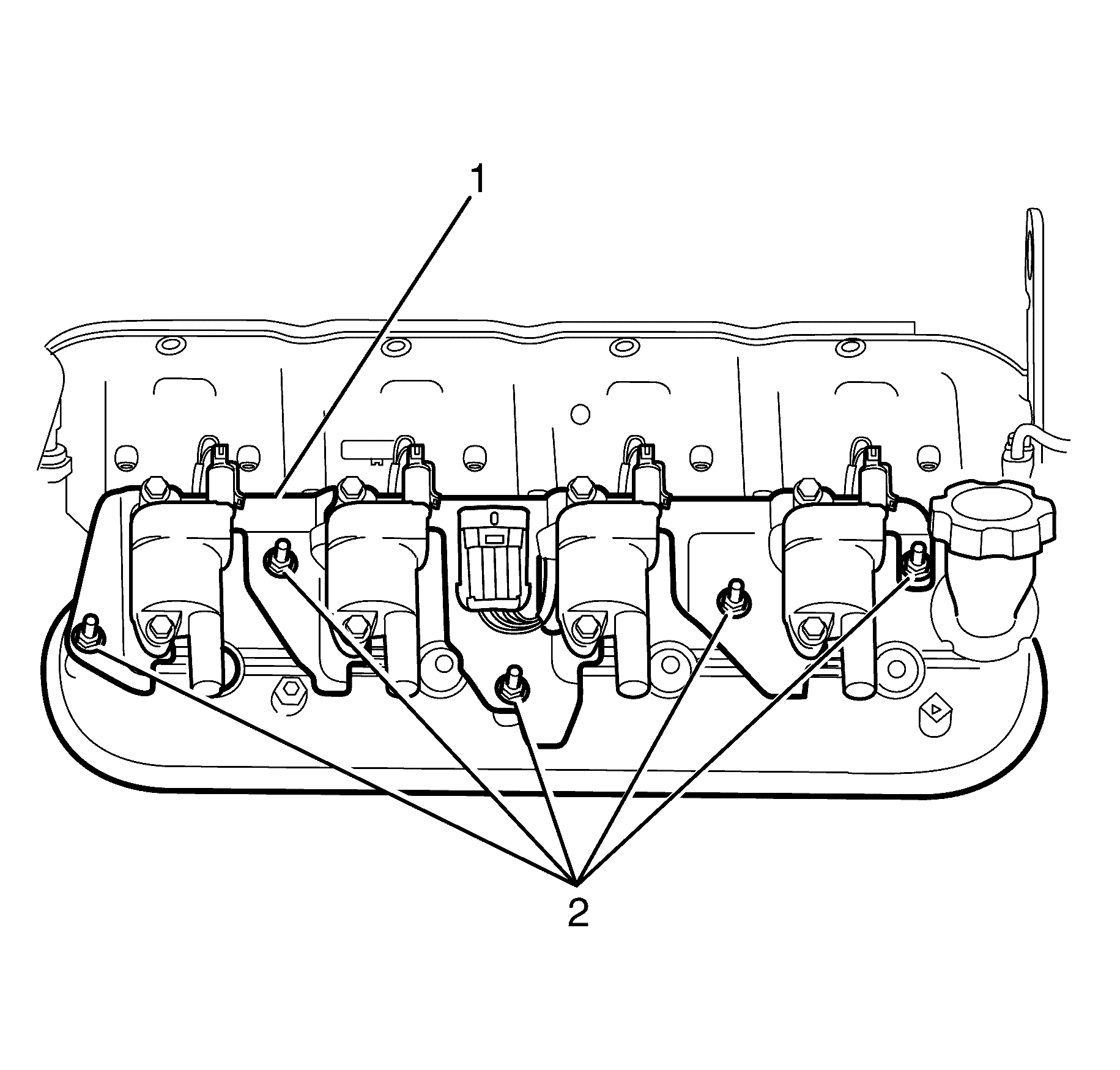 1

2